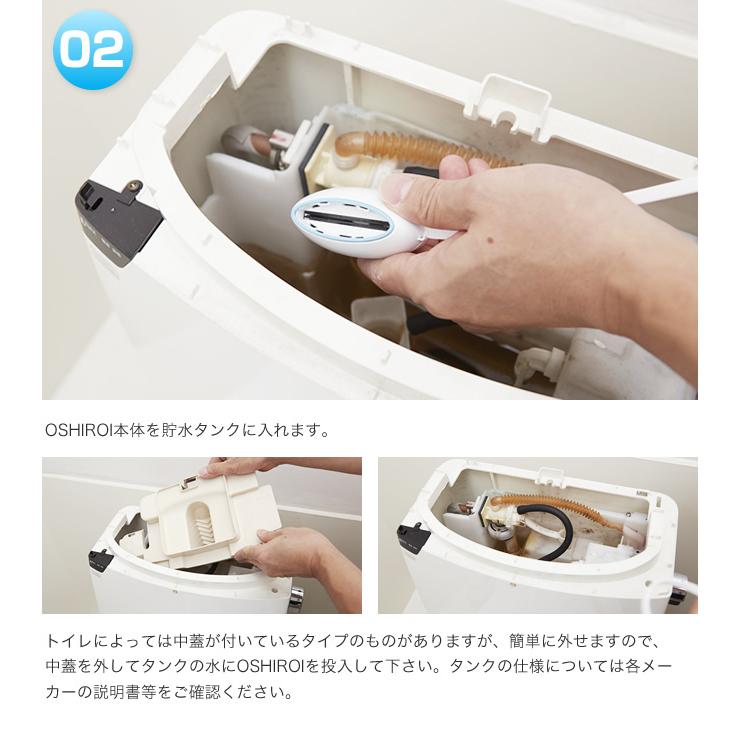 02

OSHIROI本体を貯水タンクに入れます。

トイレによっては中蓋が付いているタイプのものがありますが、簡単に外せますので、中蓋を外してタンクの水にOSHIROIを投入して下さい。タンクの仕様については各メーカーの説明書等をご確認ください。