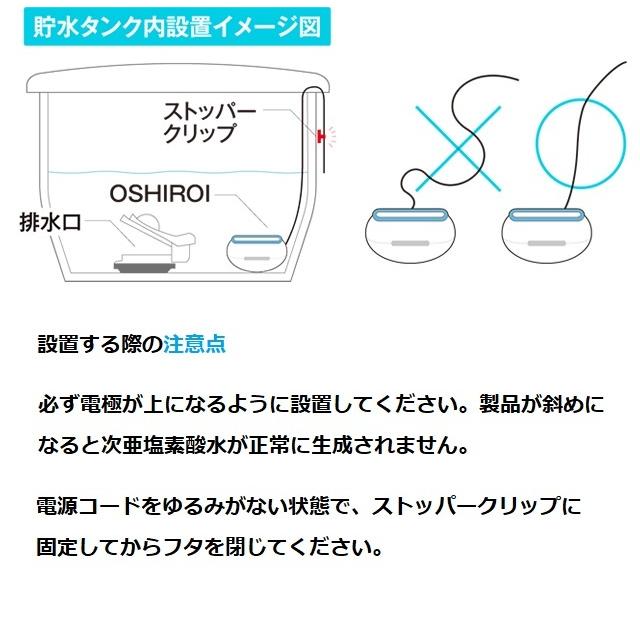 貯水タンク内設置イメージ図

ストッパークリップ

OSHIROI

排水口

設置する際の注意点

必ず電極が上になるように設置してください。製品が斜めになると次亜塩素酸水が正常に生成されません。

電源コードをゆるみがない状態で、ストッパークリップに固定してからフタを閉じてください。