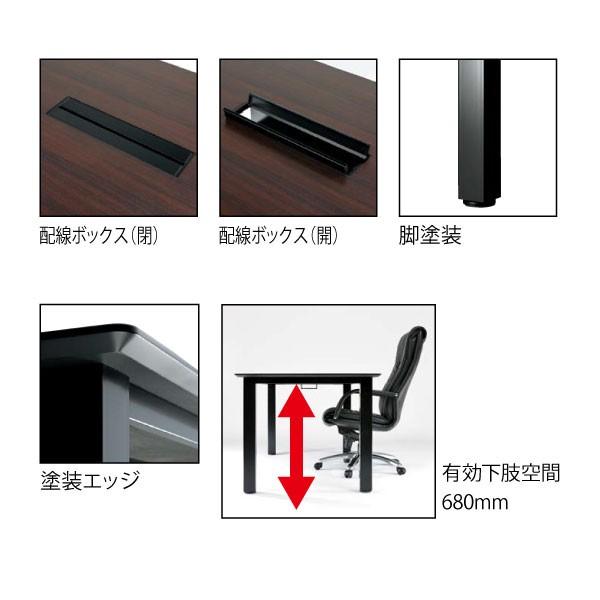 配線ボックス(閉)

配線ボックス(開)

脚塗装

塗装エッジ

有効下肢空間
680mm