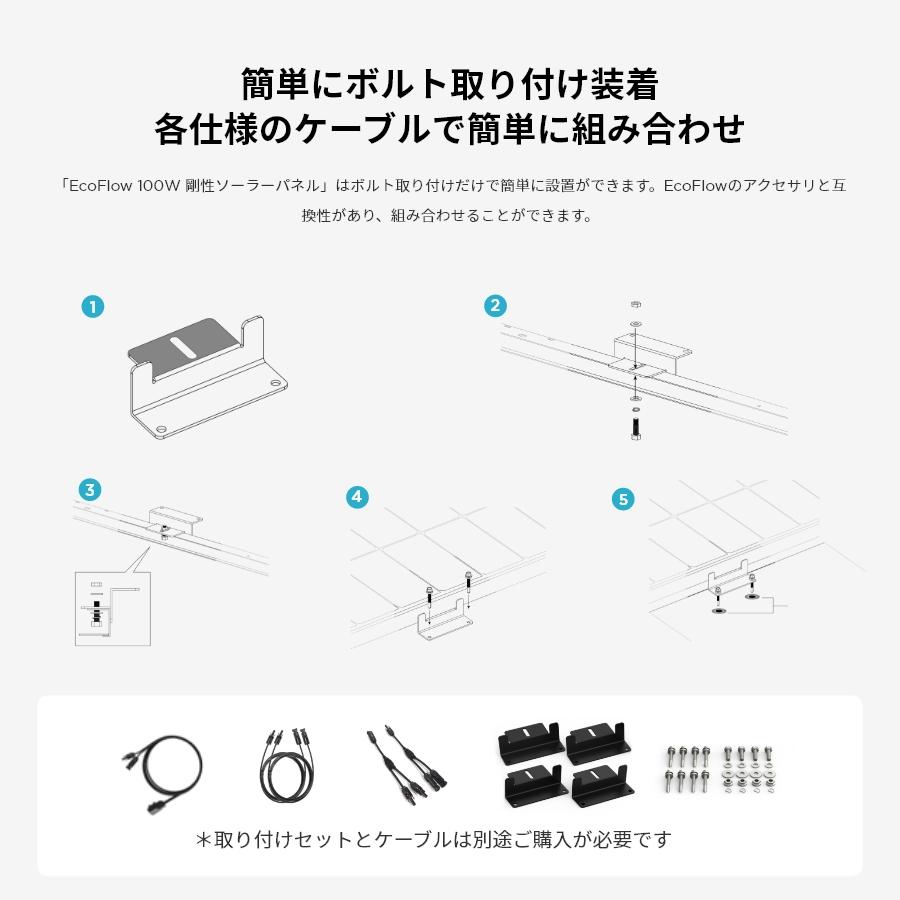 簡単にボルト取り付け装着
各仕様のケーブルで簡単に組み合わせ

「EcoFlow 100W 剛性ソーラーパネル」はボルト取り付けだけで簡単に設置ができます。EcoFlowのアクセサリと互換性があり、組み合わせることができます。

1

2

3

4

5

＊取り付けセットとケーブルは別途ご購入が必要です