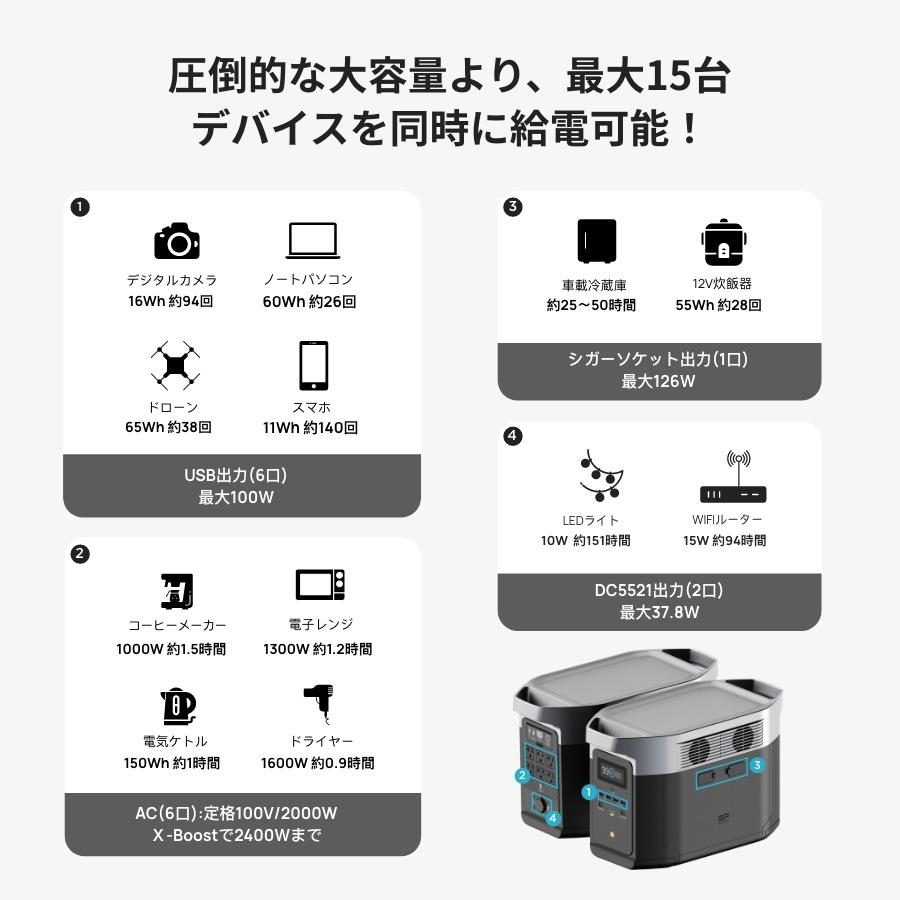 圧倒的な大容量より、最大15台
デバイスを同時に給電可能！

1

デジタルカメラ
16Wh 約94回

ノートパソコン
60Wh 約26回

ドローン
65Wh 約38回

スマホ
11Wh 約140回

USB出力(6口)
最大100W

2

コーヒーメーカー
1000W 約1.5時間

電子レンジ
1300W 約1.2時間

電気ケトル
150Wh 約1時間

ドライヤー
1600W 約0.9時間

AC(6口):定格100V/2000W
X-Boostで2400Wまで

3

車載冷蔵庫
約25～50時間

12V炊飯器
55Wh 約28回

シガーソケット出力(1口)
最大126W

4

LEDライト
10W 約151時間

WIFIルーター
15W 約94時間

DC5521出力(2口)
最大37.8W

2
1
4
3