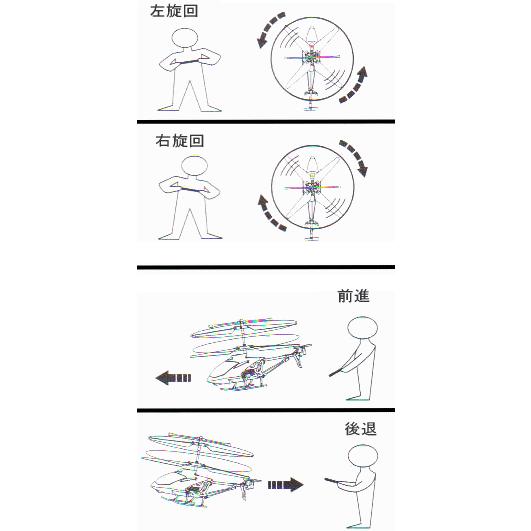 左旋回

右旋回

前進

後退