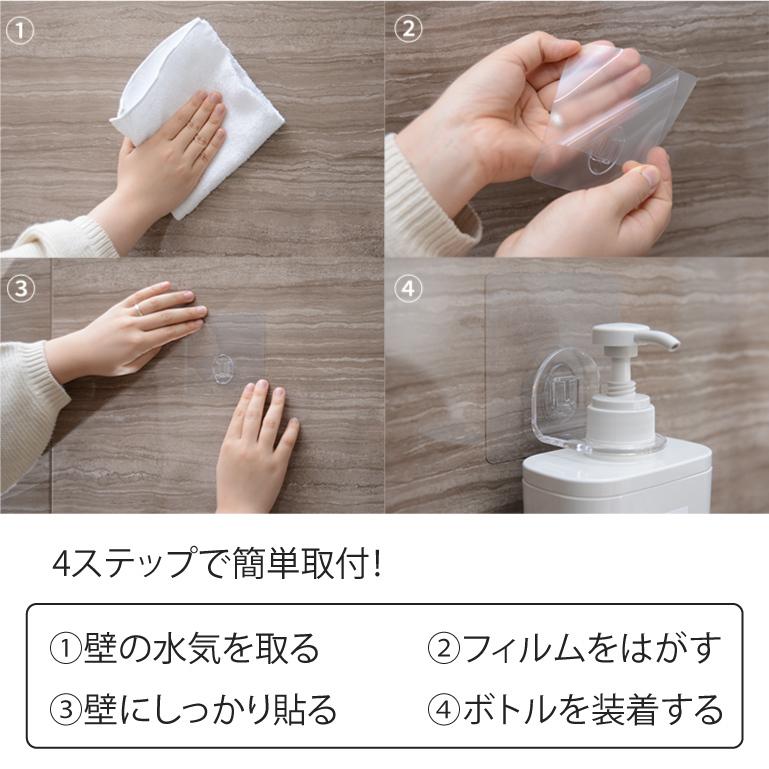 ①

②

③

④

4ステップで簡単取付!

①壁の水気を取る
②フィルムをはがす
③壁にしっかり貼る
④ボトルを装着する