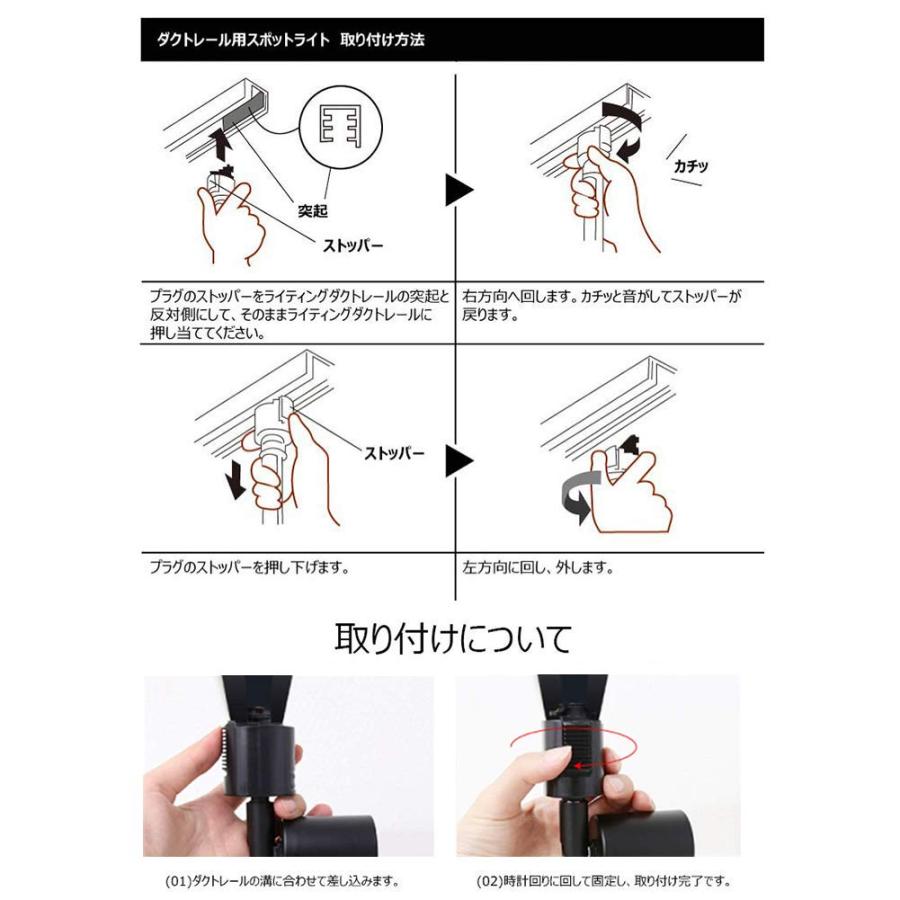 ダクトレール用スポットライト　取り付け方法

突起

ストッパー

カチッ

プラグのストッパーをライティングダクトレールの突起と反対側にして、そのままライティングダクトレールに押し当ててください。

右方向へ回します。カチッと音がしてストッパーが戻ります。

ストッパー

プラグのストッパーを押し下げます。

左方向に回し、外します。

取り付けについて

(01)ダクトレールの溝に合わせて差し込みます。

(02)時計回りに回して固定し、取り付け完了です。