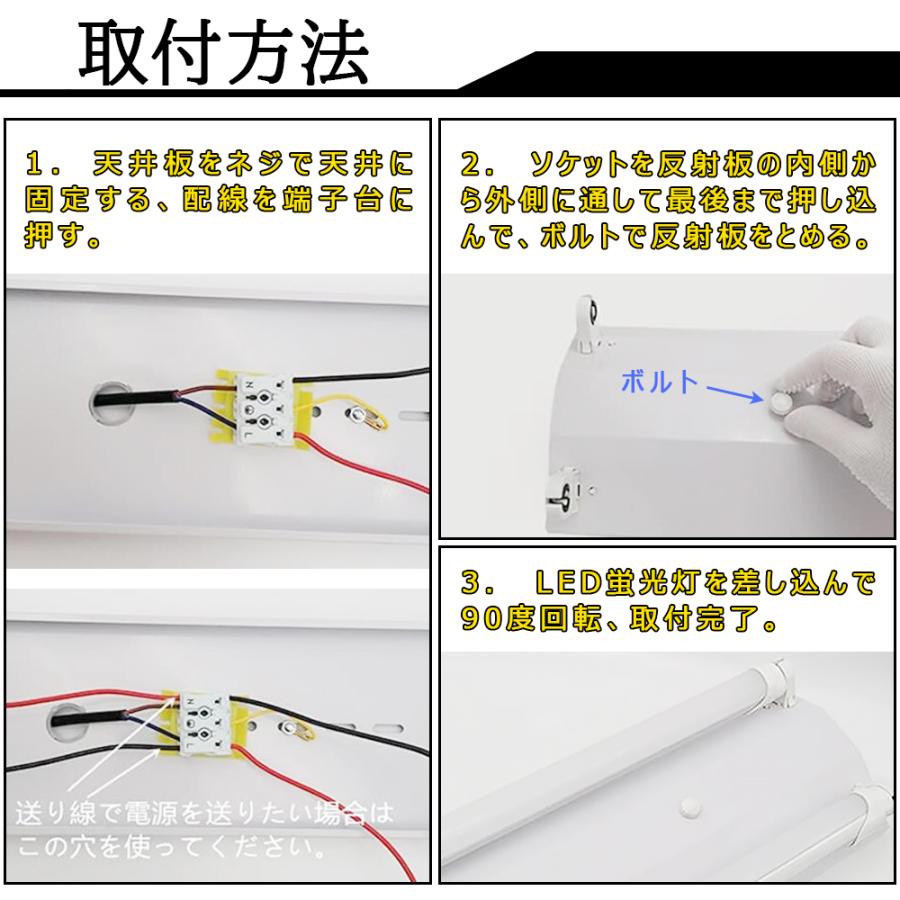 取付方法

1. 天井板をネジで天井に固定する、配線を端子台に押す。

N
L

N
L

送り線で電源を送りたい場合はこの穴を使ってください。

2. ソケットを反射板の内側から外側に通して最後まで押し込んで、ボルトで反射板をとめる。

ボルト

3. LED蛍光灯を差し込んで90度回転、取付完了。