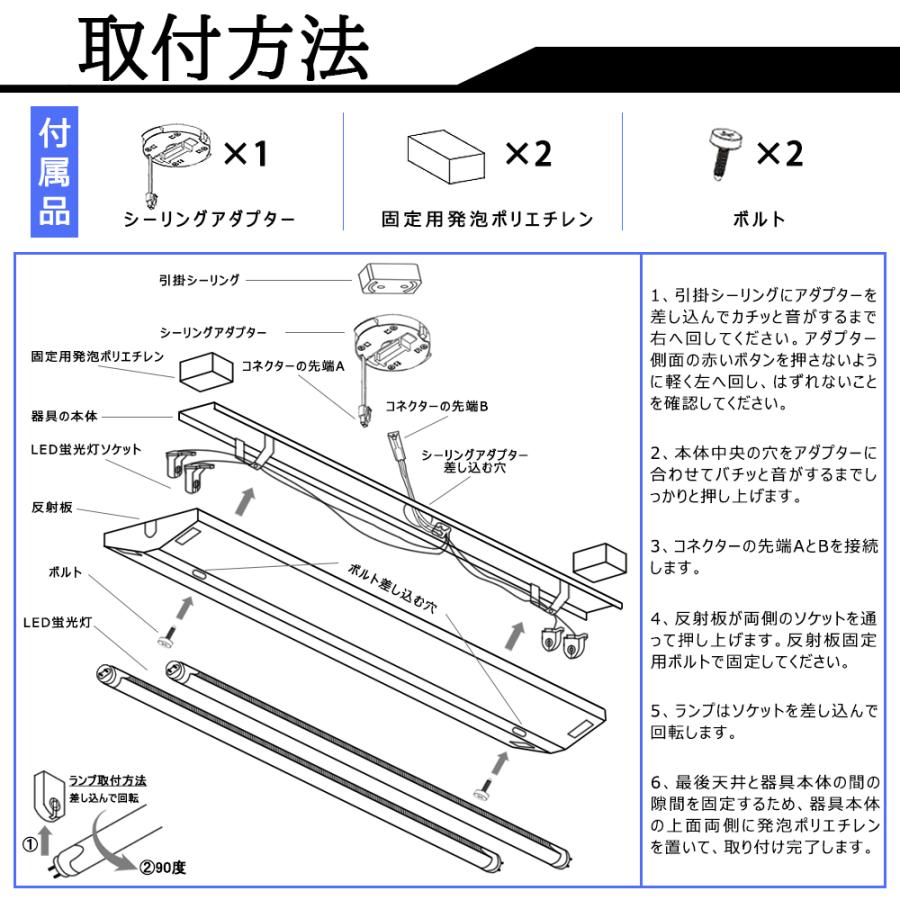 取付方法

付属品

×1
シーリングアダプター

×2
固定用発泡ポリエチレン

×2
ボルト

引掛シーリング
シーリングアダプター
固定用発泡ポリエチレン
コネクターの先端A
コネクターの先端B
器具の本体
LED蛍光灯ソケット
シーリングアダプター差し込む穴
反射板
ボルト
ボルト差し込む穴
LED蛍光灯
ランプ取付方法
差し込んで回転
①
②90度

1、引掛シーリングにアダプターを差し込んでカチッと音がするまで右へ回してください。アダプター側面の赤いボタンを押さないように軽く左へ回し、はずれないことを確認してください。

2、本体中央の穴をアダプターに合わせてパチッと音がするまでしっかりと押し上げます。

3、コネクターの先端AとBを接続します。

4、反射板が両側のソケットを通って押し上げます。反射板固定用ボルトで固定してください。

5、ランプはソケットを差し込んで回転します。

6、最後天井と器具本体の間の隙間を固定するため、器具本体の上面両側に発泡ポリエチレンを置いて、取り付け完了します。