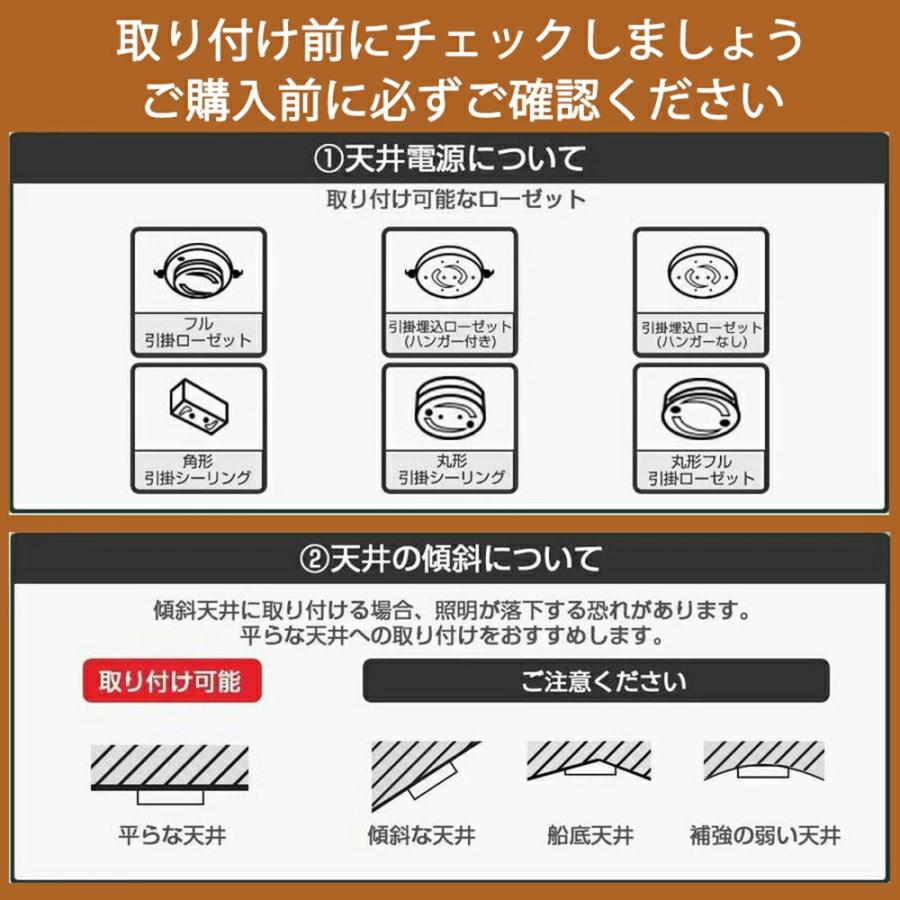 取り付け前にチェックしましょう
ご購入前に必ずご確認ください

①天井電源について

取り付け可能なローゼット

フル
引掛ローゼット

引掛埋込ローゼット
(ハンガー付き)

引掛埋込ローゼット
(ハンガーなし)

角形
引掛シーリング

丸形
引掛シーリング

丸形フル
引掛ローゼット

②天井の傾斜について

傾斜天井に取り付ける場合、照明が落下する恐れがあります。
平らな天井への取り付けをおすすめします。

取り付け可能

ご注意ください

平らな天井

傾斜な天井

船底天井

補強の弱い天井