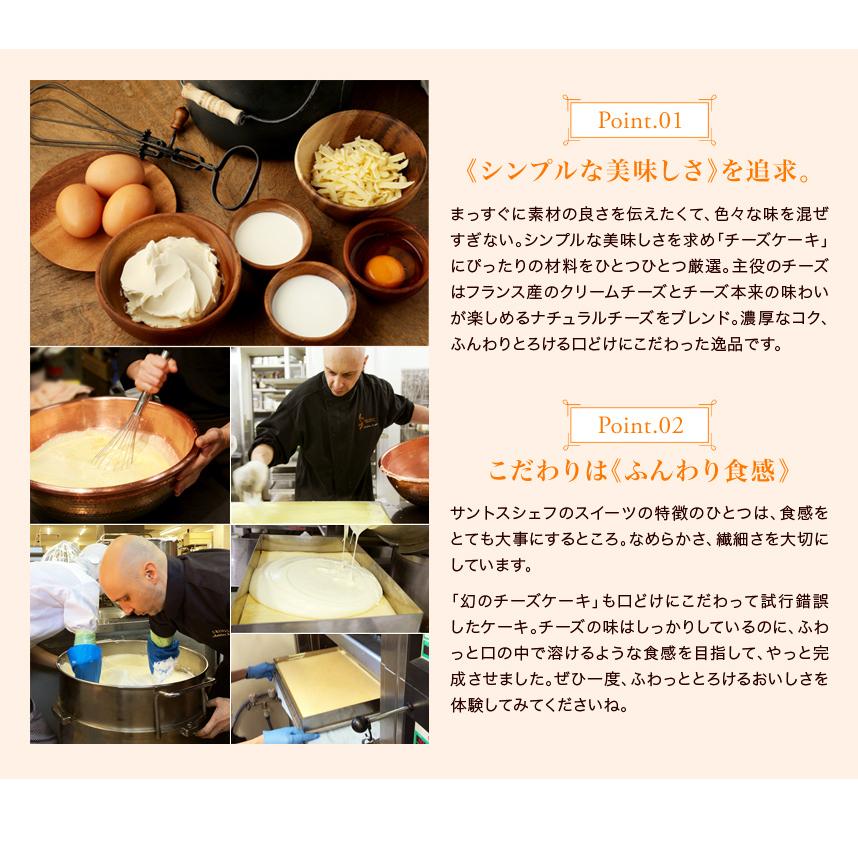 Point.01

《シンプルな美味しさ》を追求。

まっすぐに素材の良さを伝えたくて、色々な味を混ぜすぎない。シンプルな美味しさを求め「チーズケーキ」にぴったりの材料をひとつひとつ厳選。主役のチーズはフランス産のクリームチーズとチーズ本来の味わいが楽しめるナチュラルチーズをブレンド。濃厚なコク、ふんわりとろける口どけにこだわった逸品です。

Point.02

こだわりは《ふんわり食感》

サントスシェフのスイーツの特徴のひとつは、食感をとても大事にするところ。なめらかさ、繊細さを大切にしています。

「幻のチーズケーキ」も口どけにこだわって試行錯誤したケーキ。チーズの味はしっかりしているのに、ふわっと口の中で溶けるような食感を目指して、やっと完成させました。ぜひ一度、ふわっととろけるおいしさを体験してみてくださいね。