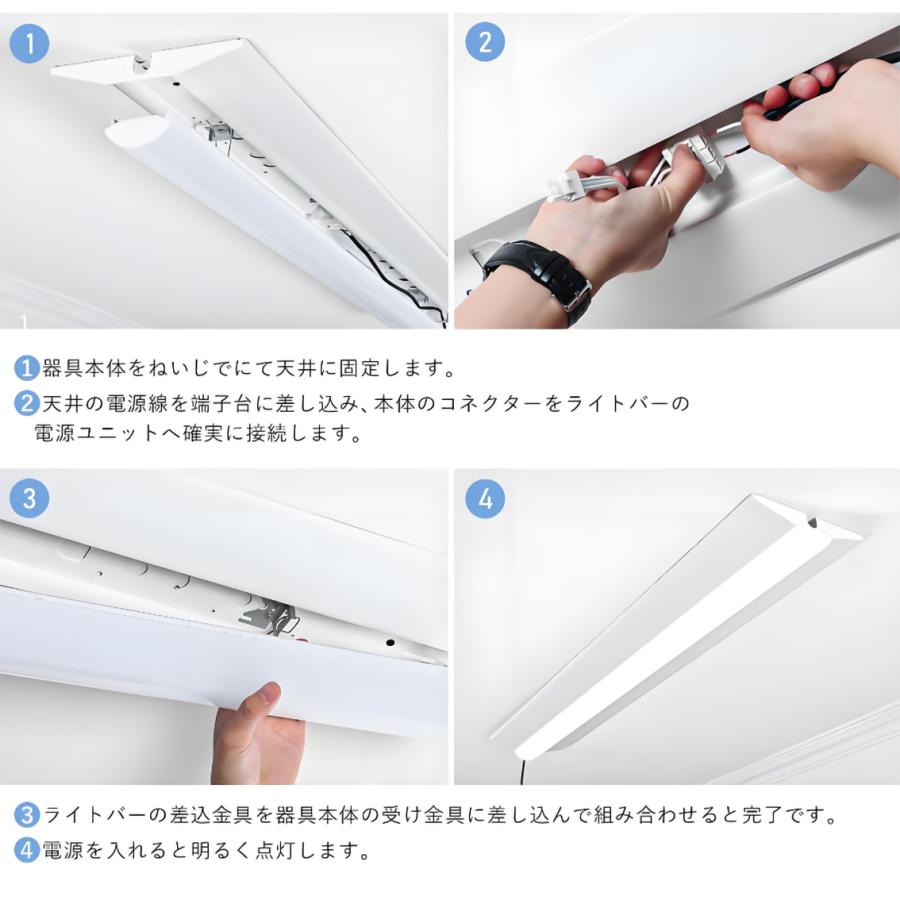 1

2

1 器具本体をねいじでにて天井に固定します。

2 天井の電源線を端子台に差し込み、本体のコネクターをライトバーの電源ユニットへ確実に接続します。

3

4

3 ライトバーの差込金具を器具本体の受け金具に差し込んで組み合わせると完了です。

4 電源を入れると明るく点灯します。