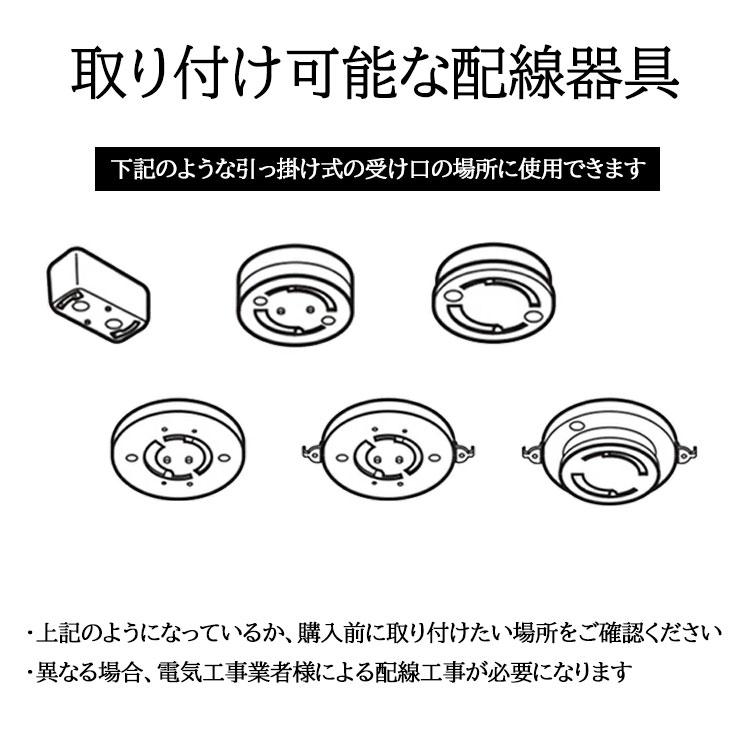 取り付け可能な配線器具

下記のような引っ掛け式の受け口の場所に使用できます

・上記のようになっているか、購入前に取り付けたい場所をご確認ください
・異なる場合、電気工事業者様による配線工事が必要になります