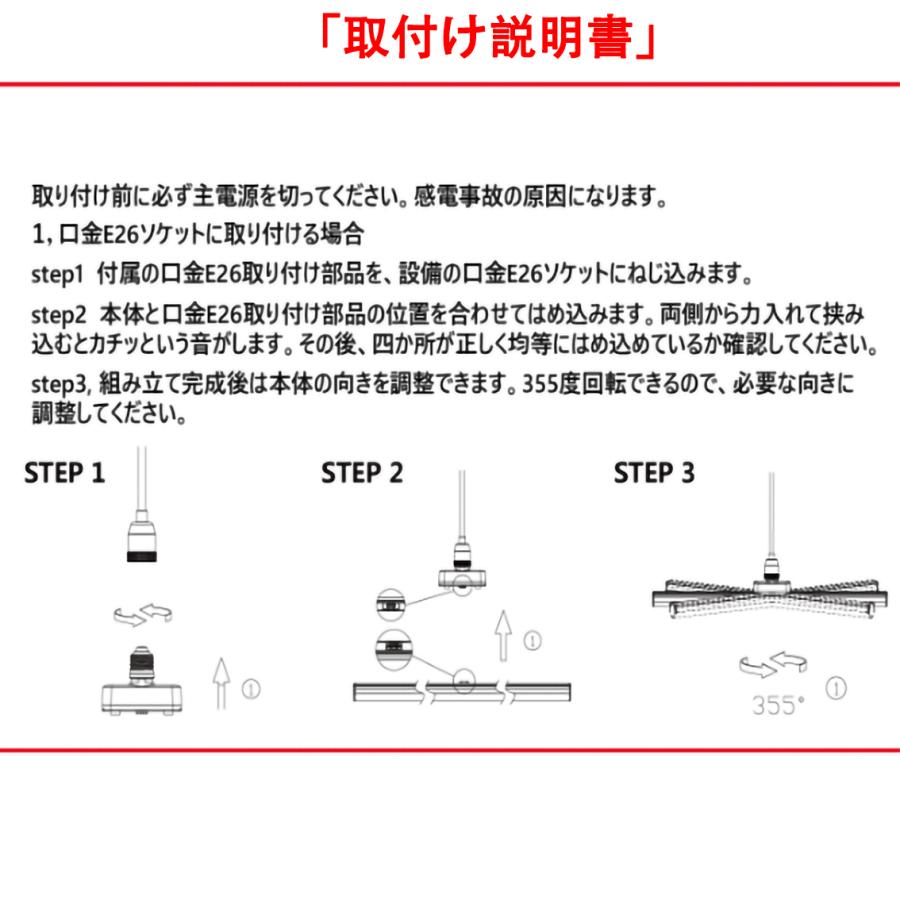 「取付け説明書」

取り付け前に必ず主電源を切ってください。感電事故の原因になります。

1, 口金E26ソケットに取り付ける場合

step1 付属の口金E26取り付け部品を、設備の口金E26ソケットにねじ込みます。

step2 本体と口金E26取り付け部品の位置を合わせてはめ込みます。両側から力入れて挟み込むとカチッという音がします。その後、四か所が正しく均等にはめ込めているか確認してください。

step3, 組み立て完成後は本体の向きを調整できます。355度回転できるので、必要な向きに調整してください。

STEP 1

①

STEP 2

①

STEP 3

355°

①