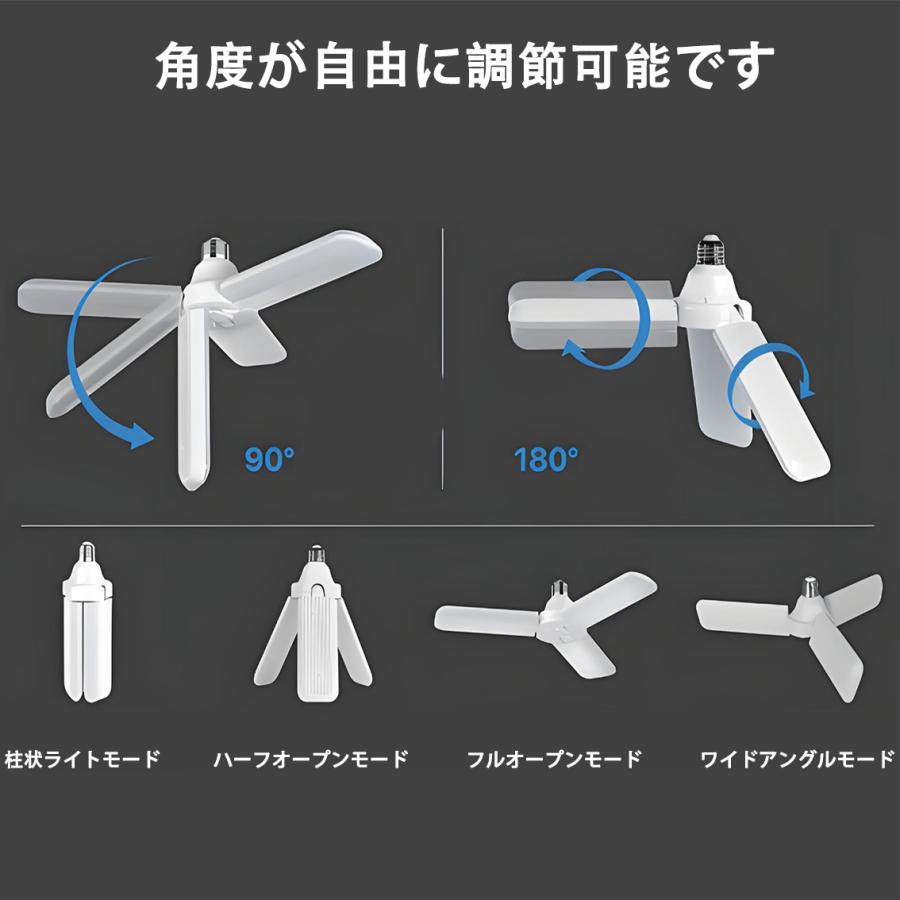 角度が自由に調節可能です

90°

180°

柱状ライトモード

ハーフオープンモード

フルオープンモード

ワイドアングルモード