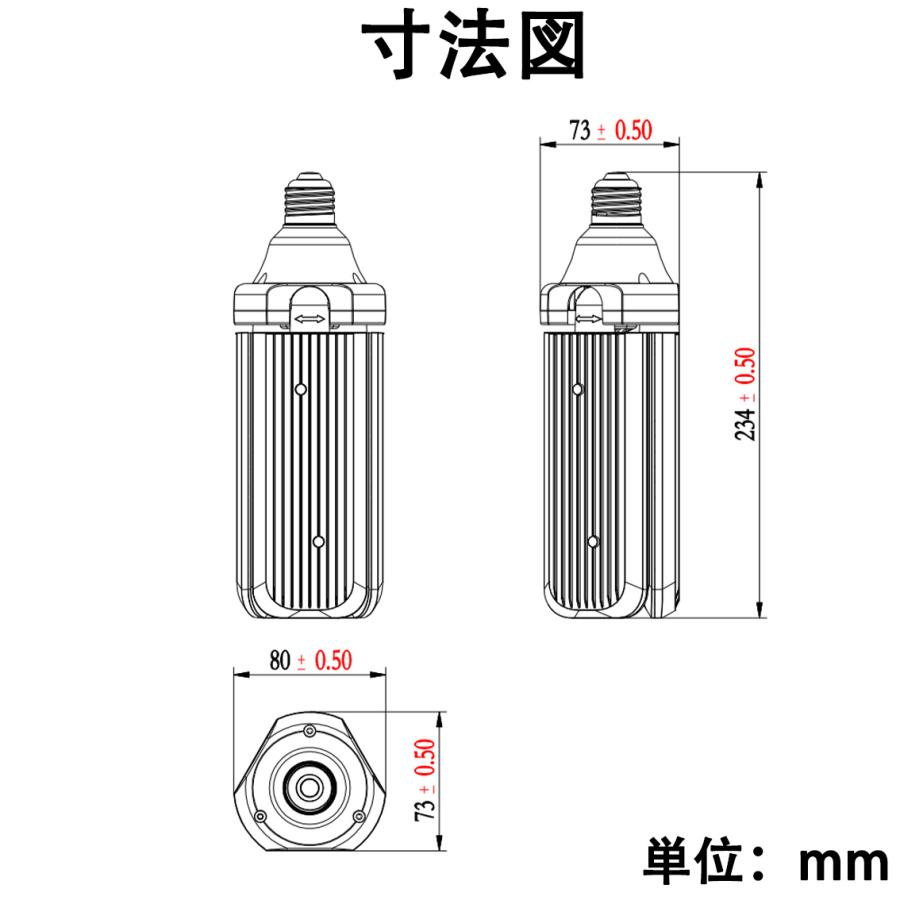 寸法図

73 ± 0.50

234 ± 0.50

80 ± 0.50

73 ± 0.50

単位：mm