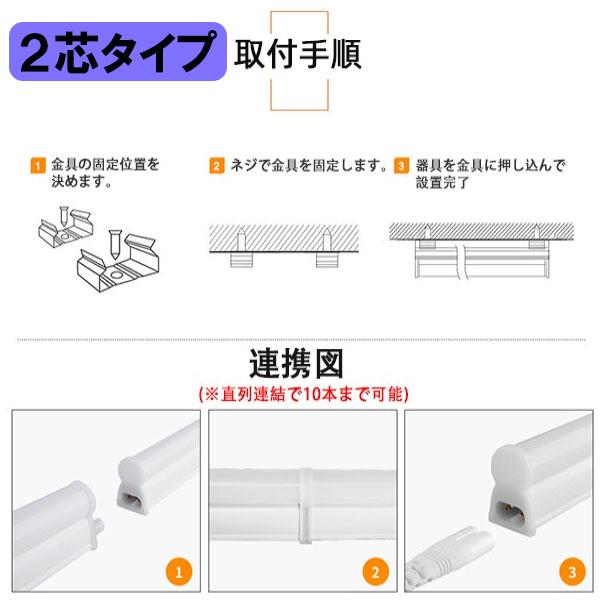 2芯タイプ 取付手順

1 金具の固定位置を決めます。

2 ネジで金具を固定します。

3 器具を金具に押し込んで設置完了

連携図
(※直列連結で10本まで可能)

1

2

3