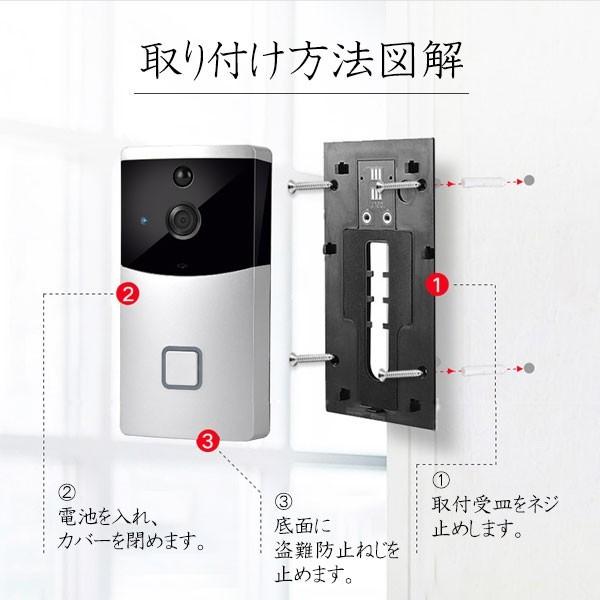 取り付け方法図解

2

1

3

②
電池を入れ、
カバーを閉めます。

③
底面に
盗難防止ねじを
止めます。

①
取付受皿をネジ
止めします。