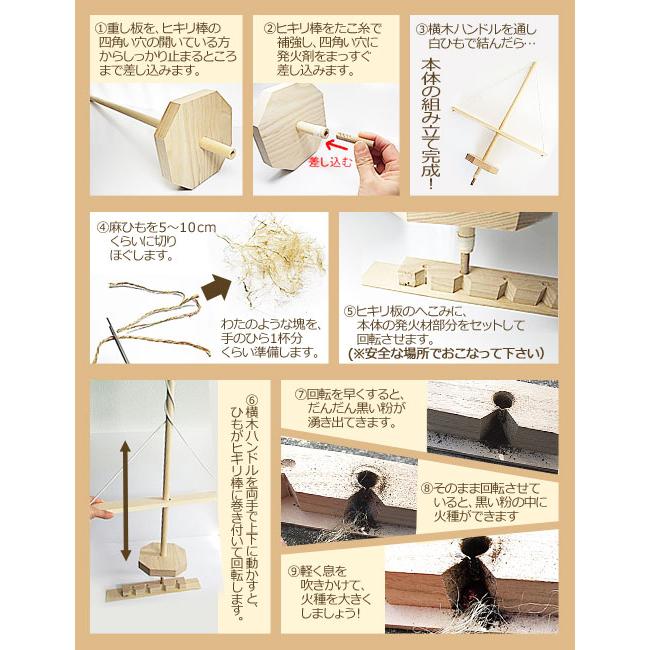 ①重し板を、ヒキリ棒の四角い穴の開いている方からしっかり止まるところまで差し込みます。

②ヒキリ棒をたこ糸で補強し、四角い穴に発火剤をまっすぐ差し込みます。

差し込む

③横木ハンドルを通し白ひもで結んだら…

本体の組み立て完成!

④麻ひもを5～10cmくらいに切りほぐします。

わたのような塊を、手のひら1杯分くらい準備します。

⑤ヒキリ板のへこみに、本体の発火材部分をセットして回転させます。
(※安全な場所でおこなって下さい)

⑥横木ハンドルを両手で上下に動かすと、ひもがヒキリ棒に巻き付いて回転します。

⑦回転を早くすると、だんだん黒い粉が湧き出てきます。

⑧そのまま回転させていると、黒い粉の中に火種ができます

⑨軽く息を吹きかけて、火種を大きくしましょう!