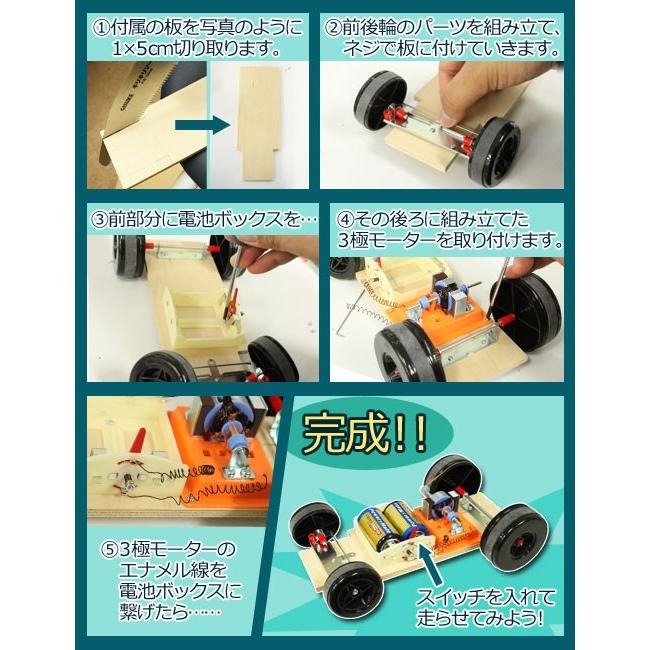 ①付属の板を写真のように1×5cm切り取ります。

②前後輪のパーツを組み立て、ネジで板に付けていきます。

③前部分に電池ボックスを…

④その後ろに組み立てた3極モーターを取り付けます。

⑤3極モーターのエナメル線を電池ボックスに繋げたら……

完成!!

スイッチを入れて走らせてみよう!