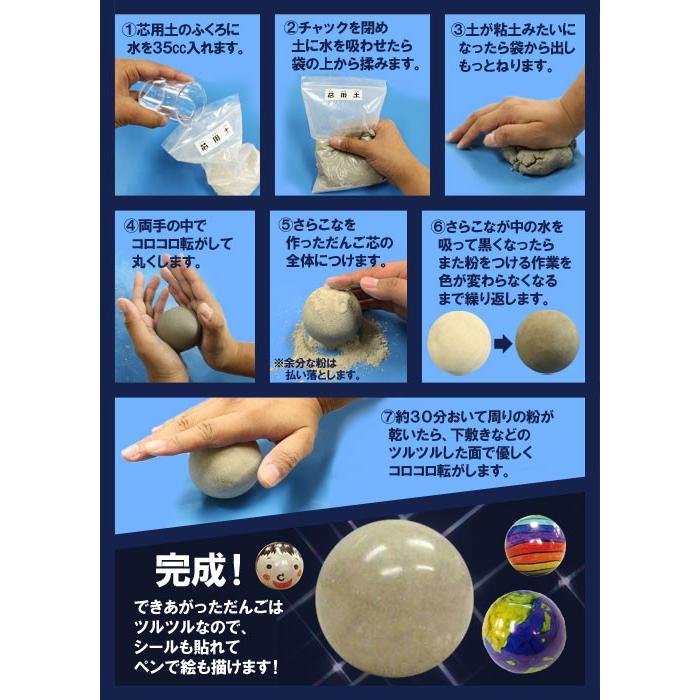 ①芯用土のふくろに水を35cc入れます。

芯用土

②チャックを閉め土に水を吸わせたら袋の上から揉みます。

芯用土

③土が粘土みたいになったら袋から出しもっとねります。

④両手の中でコロコロ転がして丸くします。

⑤さらこなを作っただんご芯の全体につけます。

※余分な粉は払い落とします。

⑥さらこなが中の水を吸って黒くなったらまた粉をつける作業を色が変わらなくなるまで繰り返します。

⑦約30分おいて周りの粉が乾いたら、下敷きなどのツルツルした面で優しくコロコロ転がします。

完成！

できあがっただんごはツルツルなので、シールも貼れてペンで絵も描けます！