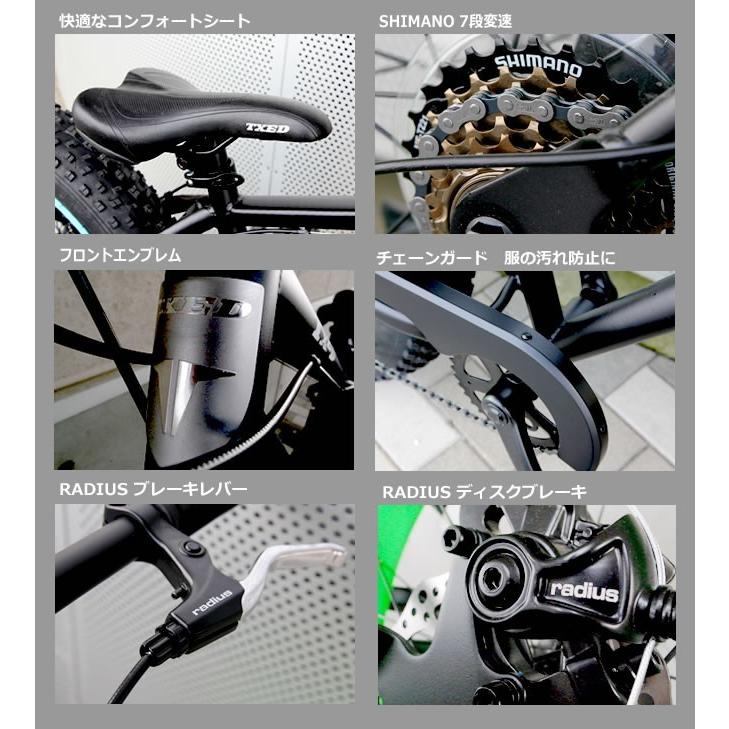 快適なコンフォートシート

TXED

SHIMANO 7段変速

SHIMANO

フロントエンブレム

TXED

チェーンガード　服の汚れ防止に

RADIUS ブレーキレバー

radius

RADIUS ディスクブレーキ

radius