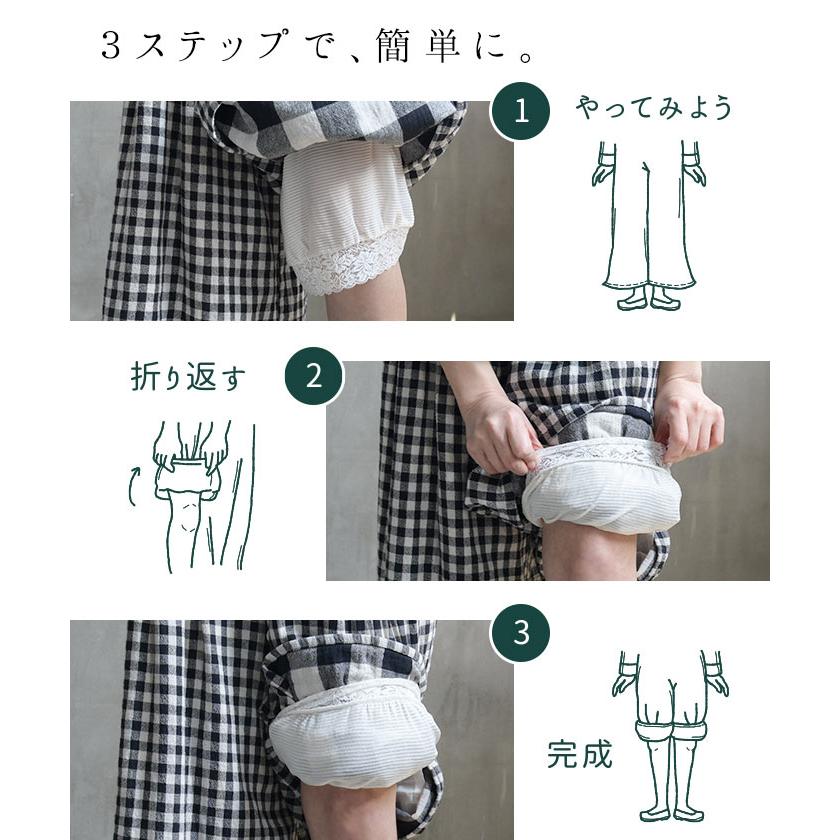 ３ステップで、簡単に。

1
やってみよう

折り返す
2

3
完成