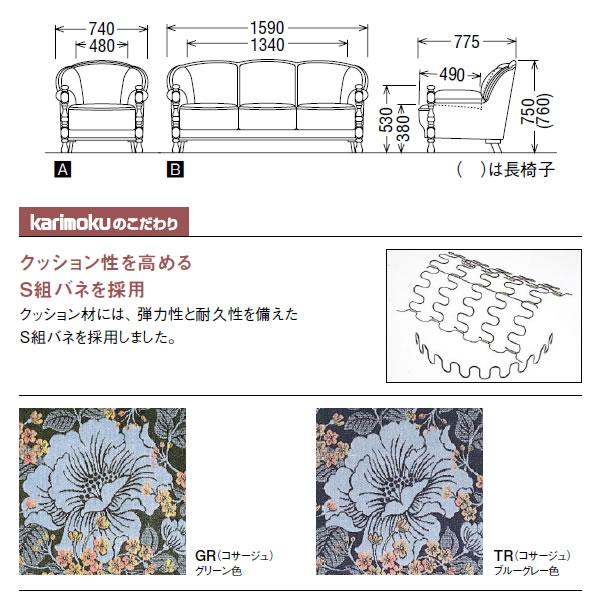 740
480
1590
1340
775
490
530
380
750
(760)
A
B
(　)は長椅子

karimokuのこだわり

クッション性を高める
S組バネを採用

クッション材には、弾力性と耐久性を備えたS組バネを採用しました。

GR(コサージュ)
グリーン色

TR(コサージュ)
ブルーグレー色