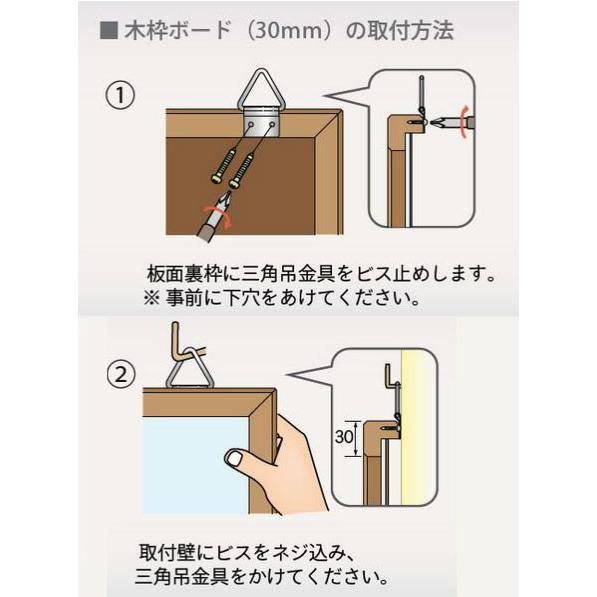 ■ 木枠ボード（30mm）の取付方法

①

板面裏枠に三角吊金具をビス止めします。
※ 事前に下穴をあけてください。

②

30

取付壁にビスをネジ込み、
三角吊金具をかけてください。