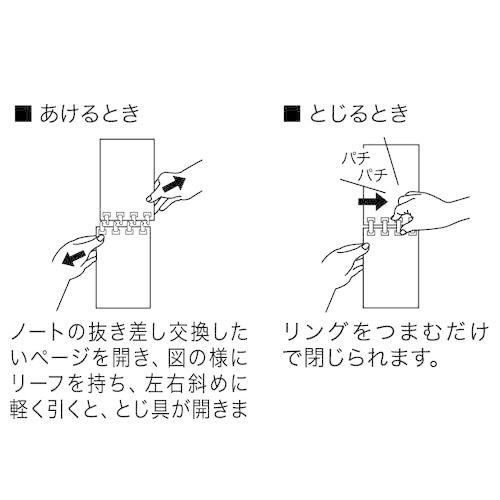 ■ あけるとき

ノートの抜き差し交換したいページを開き、図の様にリーフを持ち、左右斜めに軽く引くと、とじ具が開きま

■ とじるとき

パチ
パチ

リングをつまむだけで閉じられます。