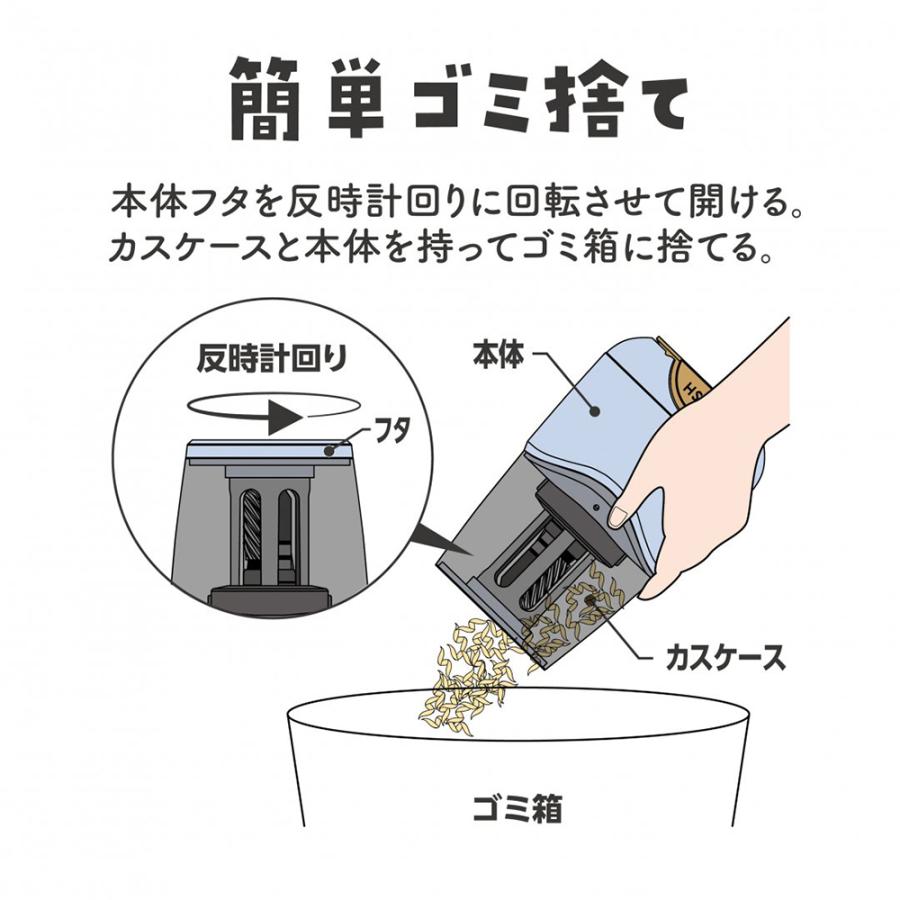 簡単ゴミ捨て

本体フタを反時計回りに回転させて開ける。
カスケースと本体を持ってゴミ箱に捨てる。

反時計回り

フタ

本体

カスケース

ゴミ箱