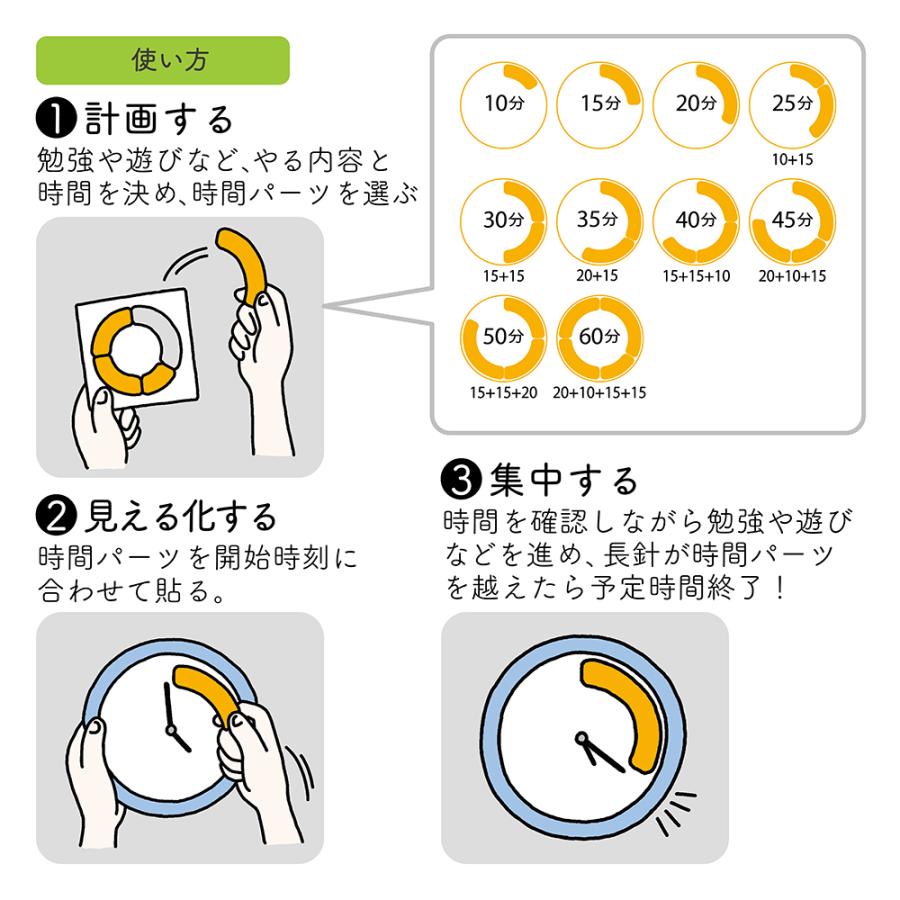 使い方

❶計画する
勉強や遊びなど、やる内容と時間を決め、時間パーツを選ぶ

10分
15分
20分
25分
10+15
30分
15+15
35分
20+15
40分
15+15+10
45分
20+10+15
50分
15+15+20
60分
20+10+15+15

❷見える化する
時間パーツを開始時刻に合わせて貼る。

❸集中する
時間を確認しながら勉強や遊びなどを進め、長針が時間パーツを越えたら予定時間終了！