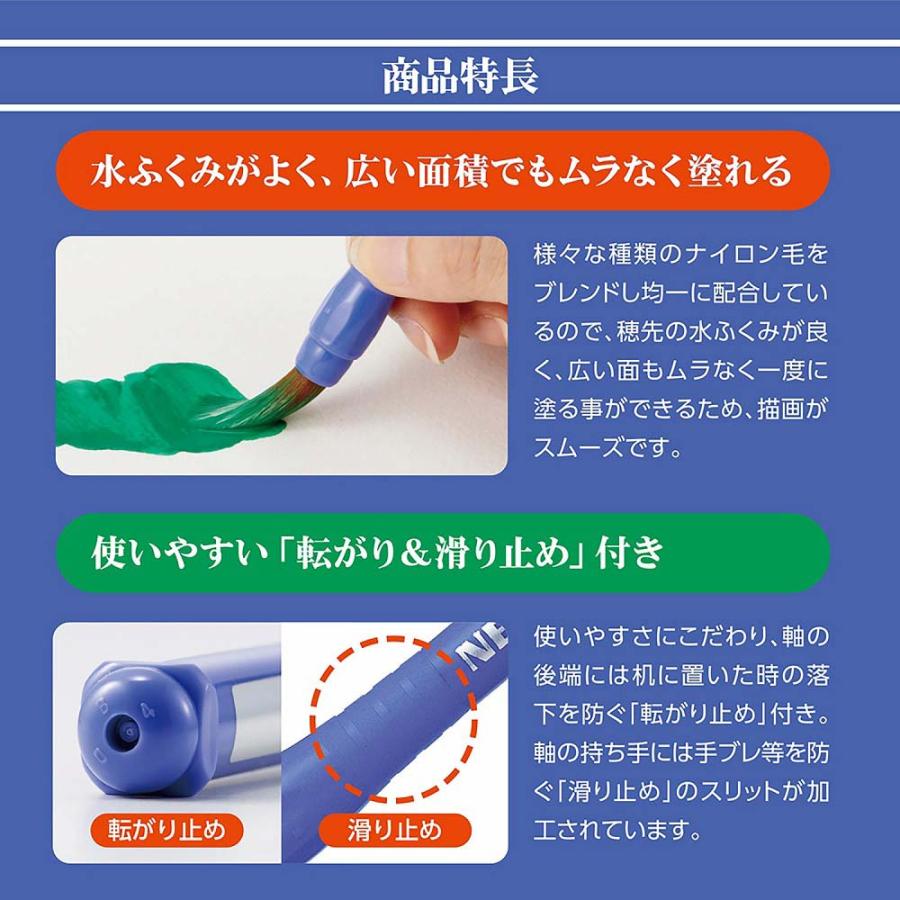 商品特長

水ふくみがよく、広い面積でもムラなく塗れる

様々な種類のナイロン毛をブレンドし均一に配合しているので、穂先の水ふくみが良く、広い面もムラなく一度に塗る事ができるため、描画がスムーズです。

使いやすい「転がり＆滑り止め」付き

NE

転がり止め

滑り止め

使いやすさにこだわり、軸の後端には机に置いた時の落下を防ぐ「転がり止め」付き。軸の持ち手には手ブレ等を防ぐ「滑り止め」のスリットが加工されています。