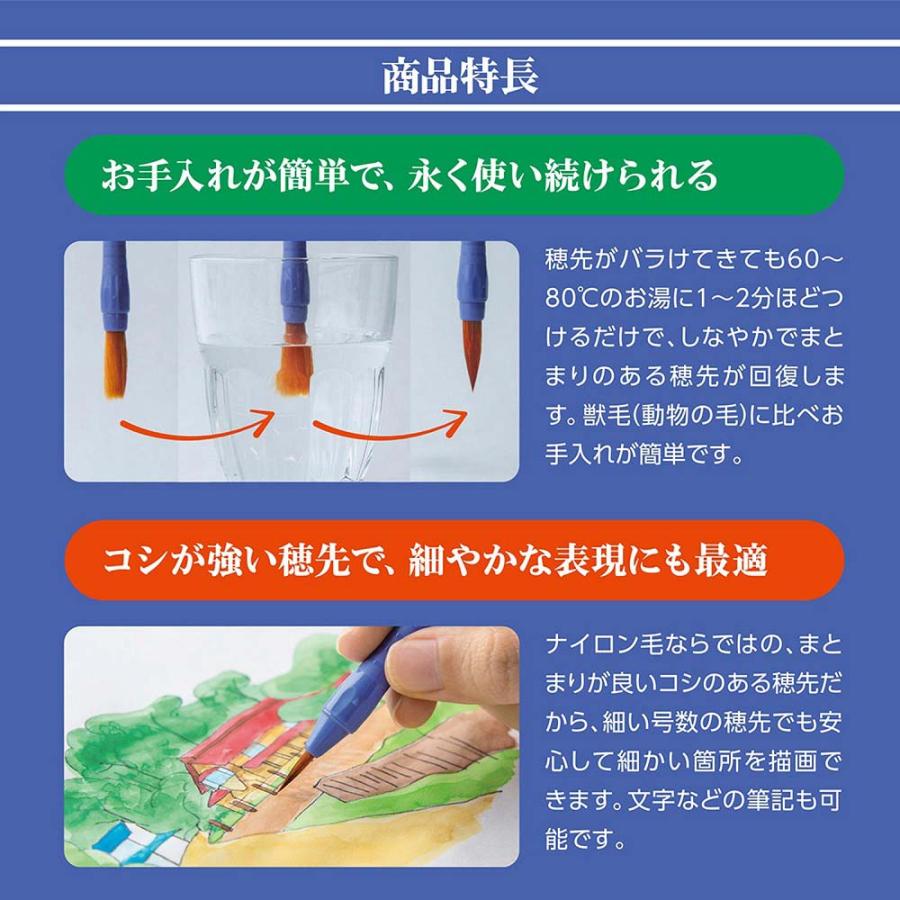 商品特長

お手入れが簡単で、永く使い続けられる

穂先がバラけてきても60～80℃のお湯に1～2分ほどつけるだけで、しなやかでまとまりのある穂先が回復します。獣毛(動物の毛)に比べお手入れが簡単です。

コシが強い穂先で、細やかな表現にも最適

ナイロン毛ならではの、まとまりが良いコシのある穂先だから、細い号数の穂先でも安心して細かい箇所を描画できます。文字などの筆記も可能です。