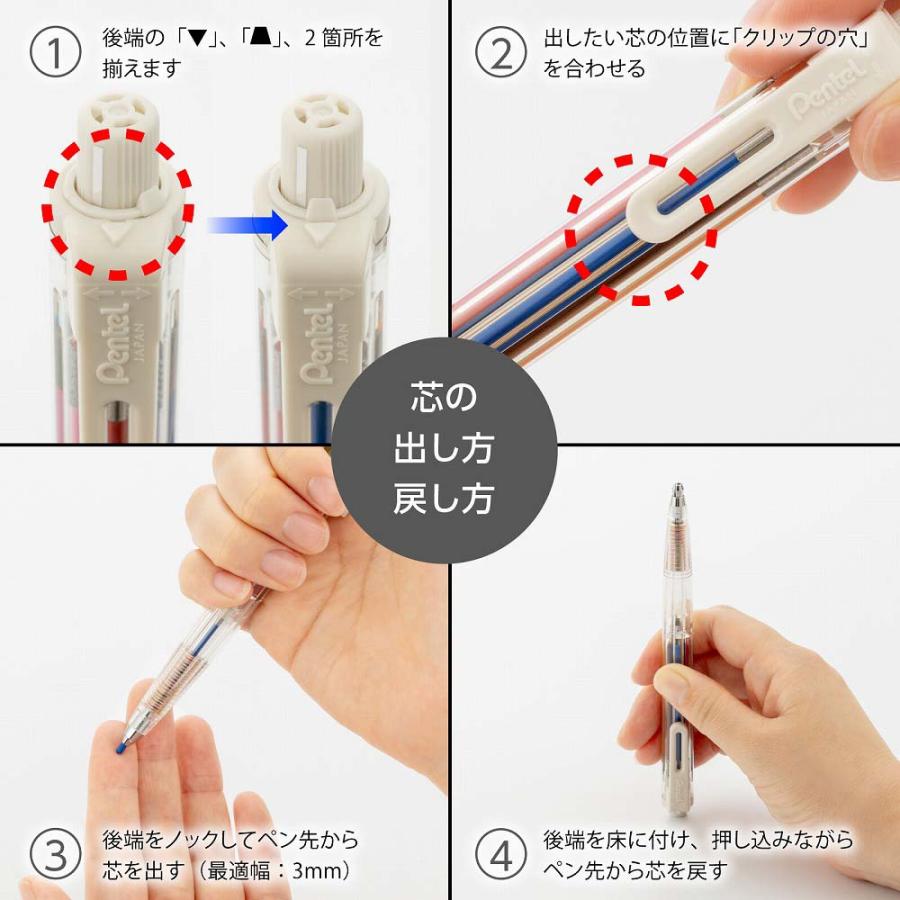 ① 後端の「▼」、「▲」、2箇所を揃えます

Pentel JAPAN

Pentel JAPAN

② 出したい芯の位置に「クリップの穴」を合わせる

Pentel JAPAN

芯の
出し方
戻し方

③ 後端をノックしてペン先から芯を出す（最適幅：3mm）

④ 後端を床に付け、押し込みながらペン先から芯を戻す