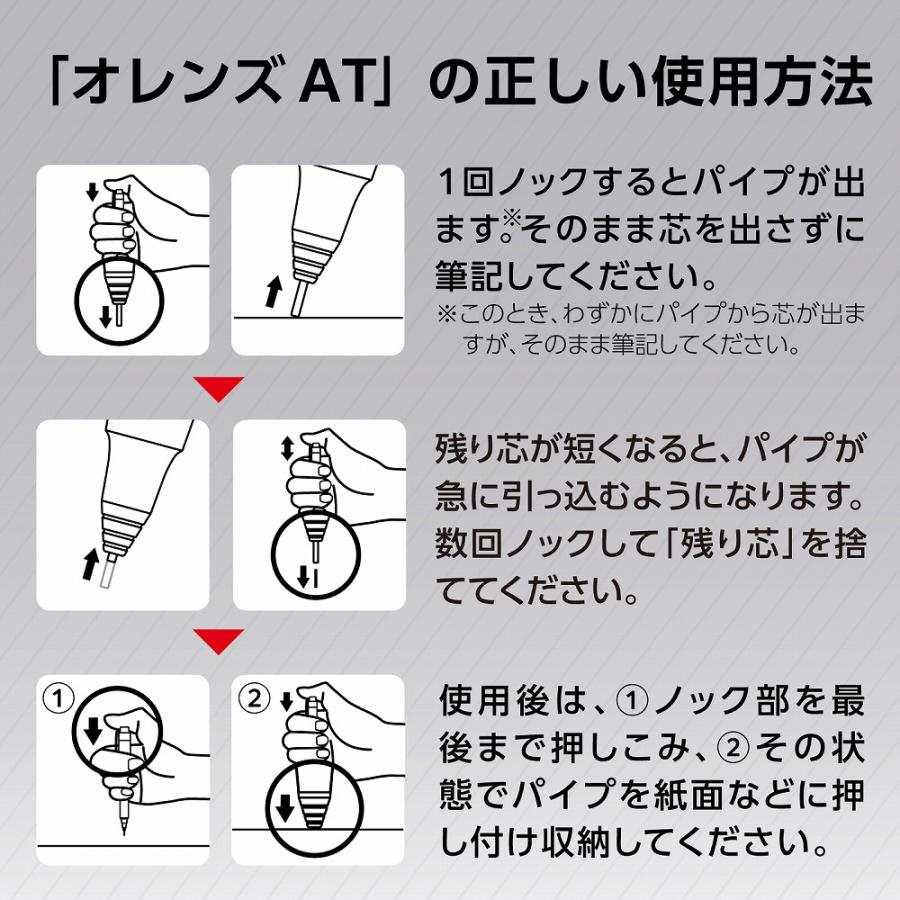 「オレンズ AT」の正しい使用方法

1回ノックするとパイプが出ます。※そのまま芯を出さずに筆記してください。
※このとき、わずかにパイプから芯が出ますが、そのまま筆記してください。

残り芯が短くなると、パイプが急に引っ込むようになります。数回ノックして「残り芯」を捨ててください。

①

②

使用後は、①ノック部を最後まで押しこみ、②その状態でパイプを紙面などに押し付け収納してください。