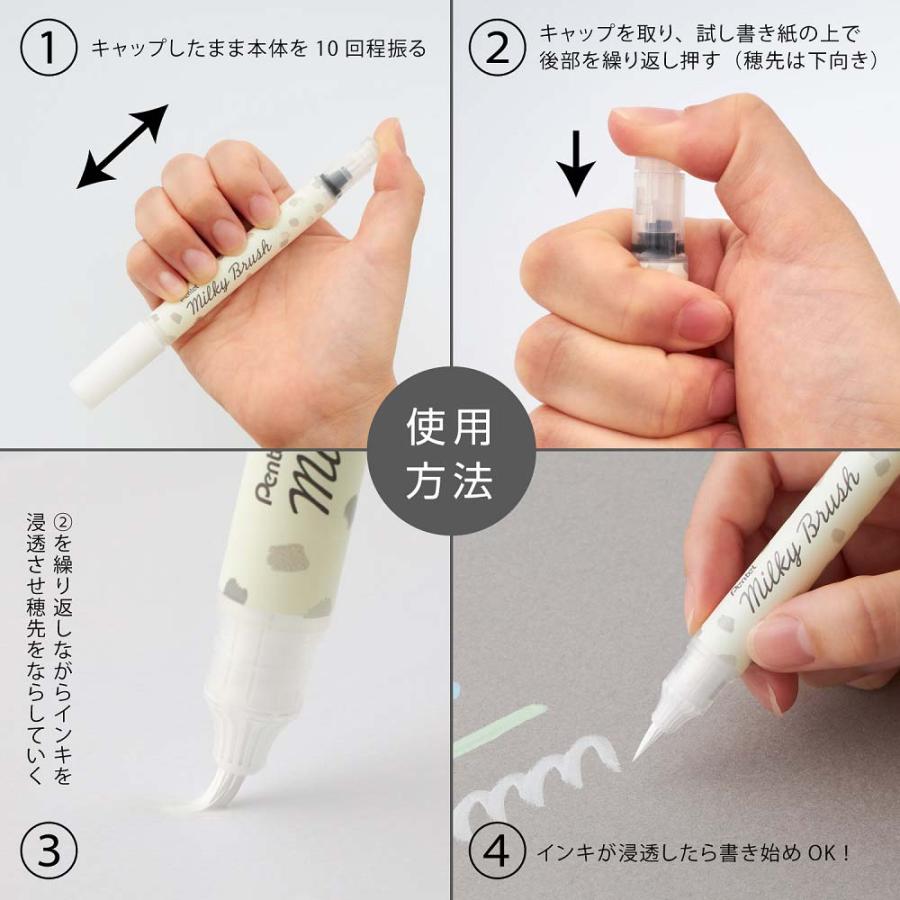 ① キャップしたまま本体を 10 回程振る

Pentel Milky Brush

② キャップを取り、試し書き紙の上で後部を繰り返し押す（穂先は下向き）

使用方法

②を繰り返しながらインキを浸透させ穂先をならしていく

Pentel Mi

③

Pentel Milky Brush

④ インキが浸透したら書き始め OK！