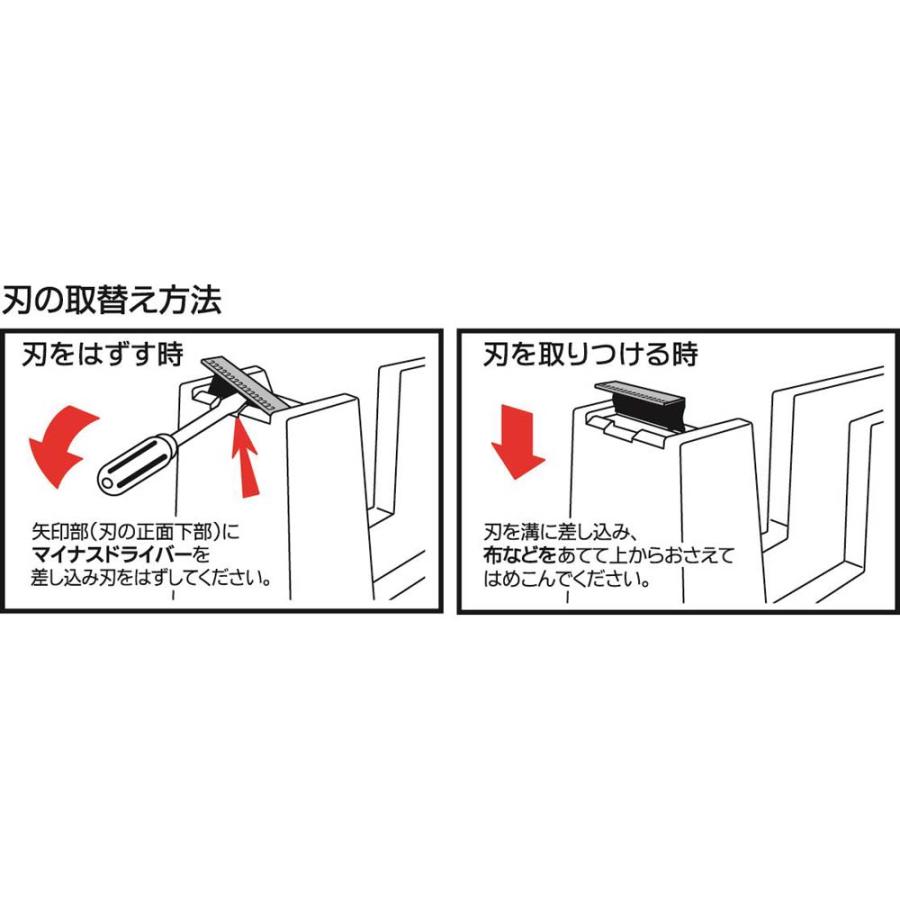 刃の取替え方法

刃をはずす時

矢印部(刃の正面下部)にマイナスドライバーを差し込み刃をはずしてください。

刃を取りつける時

刃を溝に差し込み、布などをあてて上からおさえてはめこんでください。