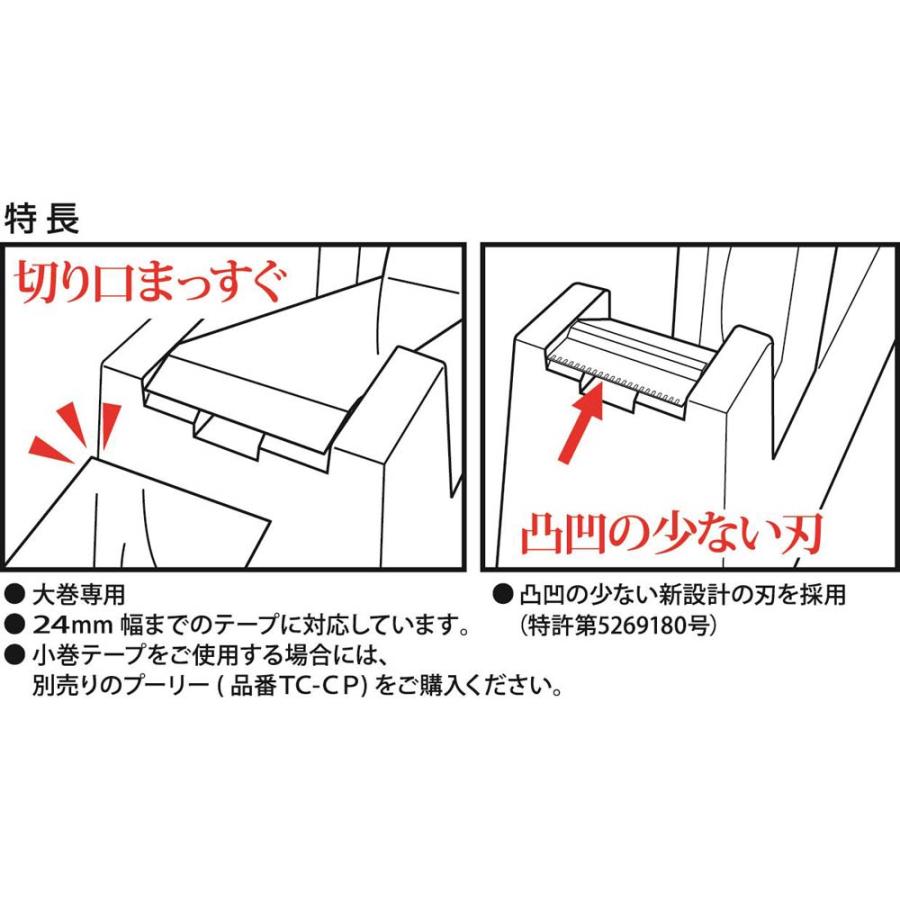 特長

切り口まっすぐ

凸凹の少ない刃

● 大巻専用
● 24mm 幅までのテープに対応しています。
● 小巻テープをご使用する場合には、別売りのプーリー ( 品番TC-CP) をご購入ください。

● 凸凹の少ない新設計の刃を採用 (特許第5269180号)