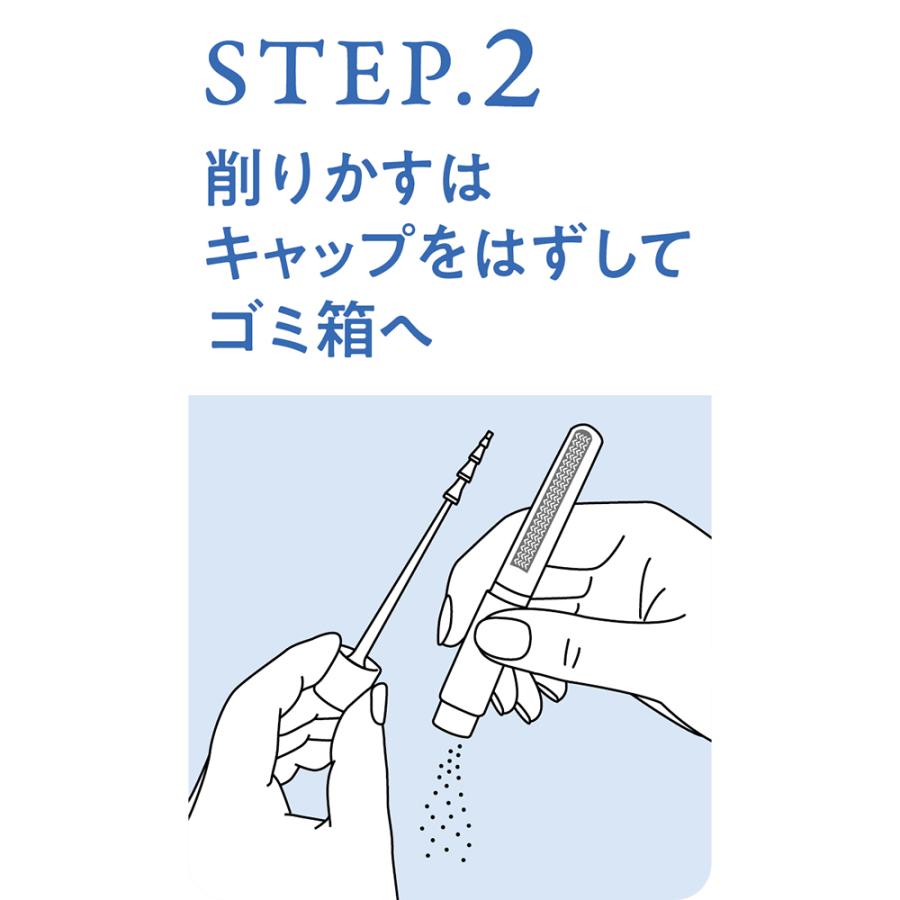 STEP.2

削りかすは
キャップをはずして
ゴミ箱へ