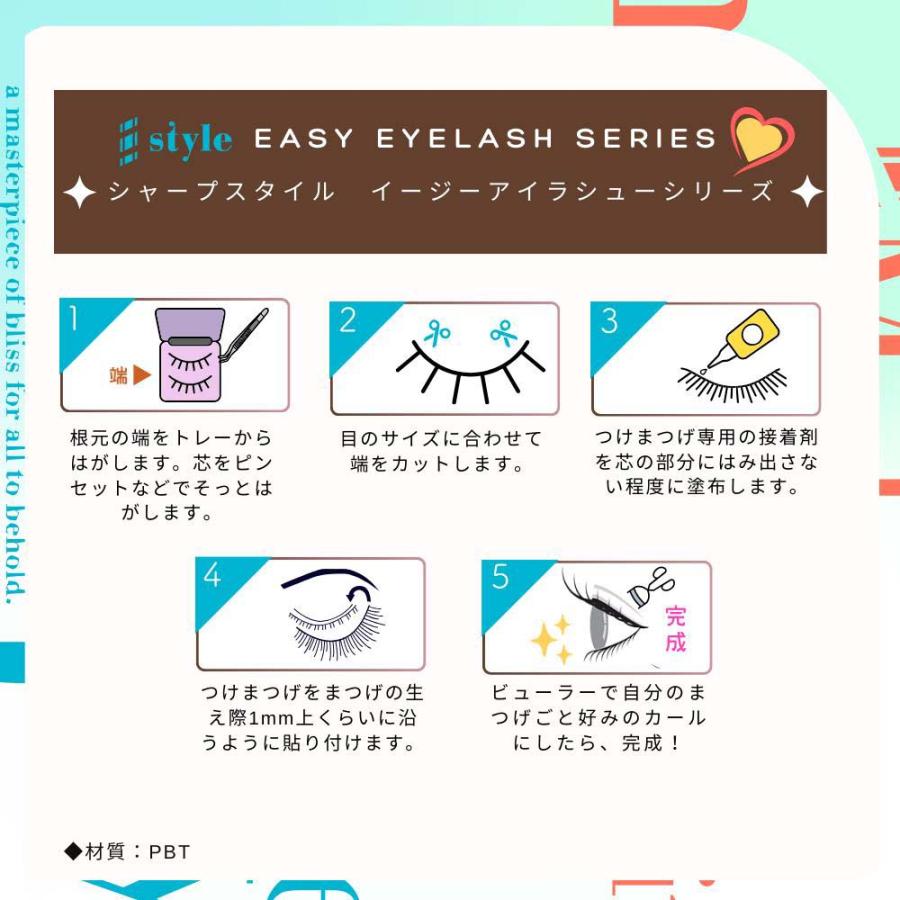 a masterpiece of bliss for all to behold.

♯style EASY EYELASH SERIES
シャープスタイル　イージーアイラシューシリーズ

1
端

根元の端をトレーからはがします。芯をピンセットなどでそっとはがします。

2

目のサイズに合わせて端をカットします。

3

つけまつげ専用の接着剤を芯の部分にはみ出さない程度に塗布します。

4

つけまつげをまつげの生え際1mm上くらいに沿うように貼り付けます。

5
完成

ビューラーで自分のまつげごと好みのカールにしたら、完成！

◆材質：PBT