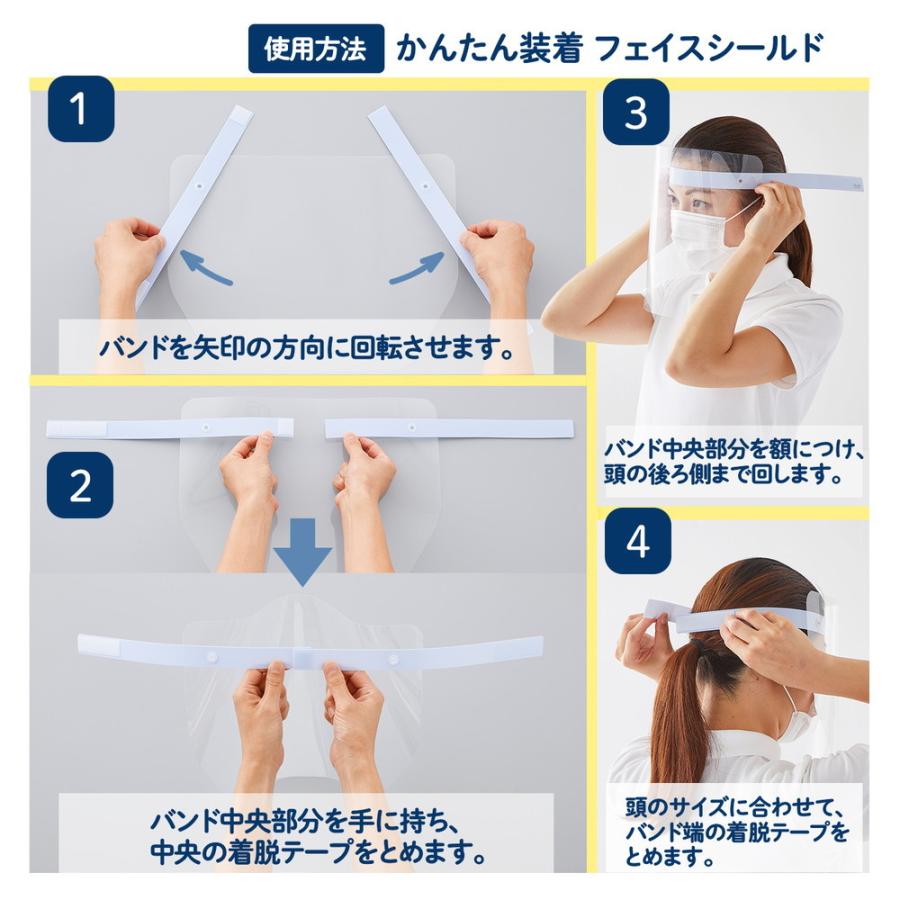 使用方法 かんたん装着 フェイスシールド

1

バンドを矢印の方向に回転させます。

2

バンド中央部分を手に持ち、中央の着脱テープをとめます。

3

バンド中央部分を額につけ、頭の後ろ側まで回します。

4

頭のサイズに合わせて、バンド端の着脱テープをとめます。