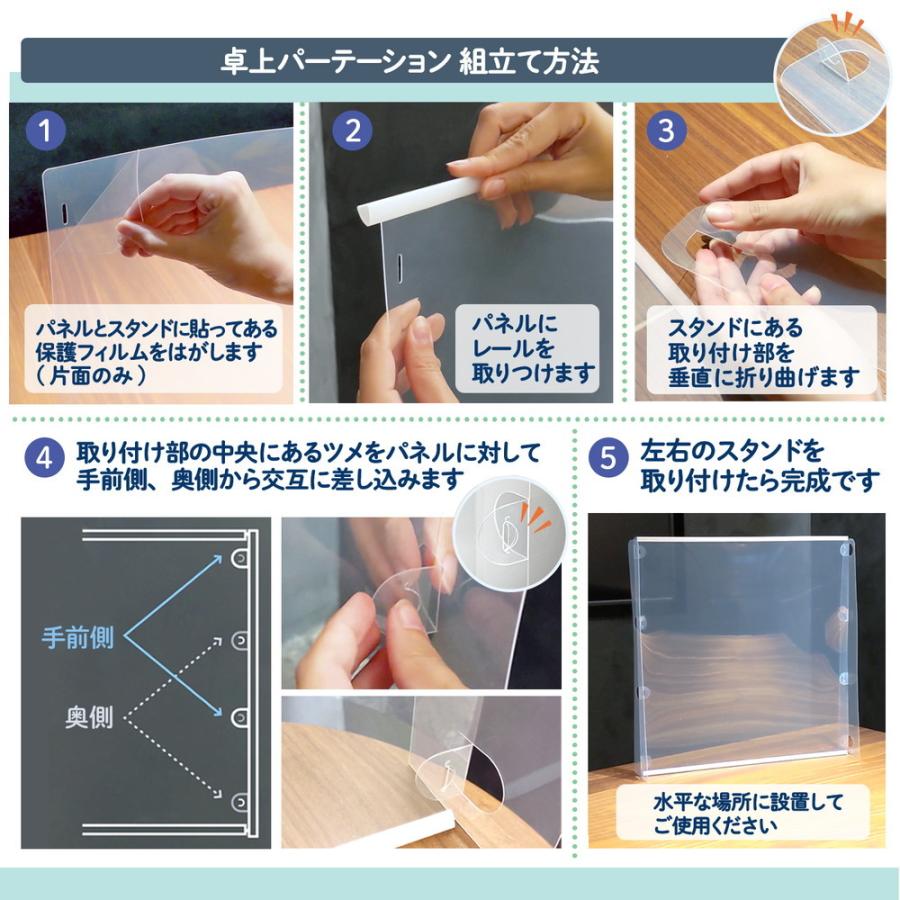 卓上パーテーション 組立て方法

1
パネルとスタンドに貼ってある保護フィルムをはがします（片面のみ）

2
パネルにレールを取りつけます

3
スタンドにある取り付け部を垂直に折り曲げます

4 取り付け部の中央にあるツメをパネルに対して手前側、奥側から交互に差し込みます

手前側

奥側

5 左右のスタンドを取り付けたら完成です

水平な場所に設置してご使用ください