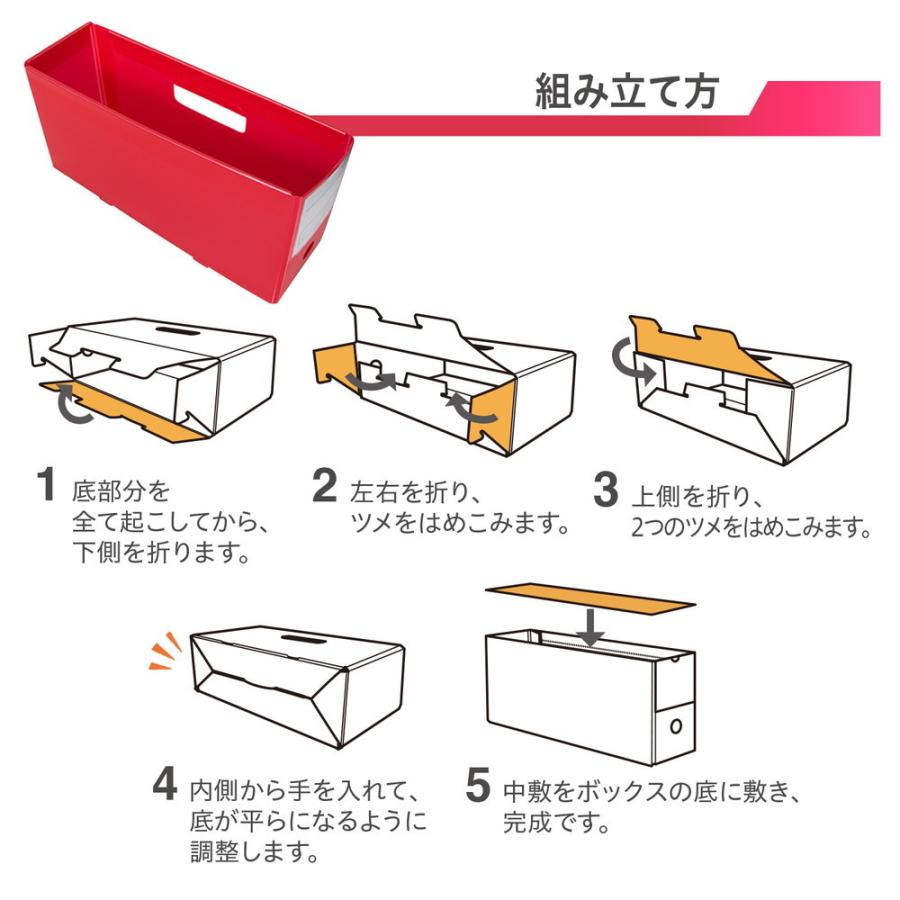 組み立て方

1 底部分を全て起こしてから、下側を折ります。

2 左右を折り、ツメをはめこみます。

3 上側を折り、2つのツメをはめこみます。

4 内側から手を入れて、底が平らになるように調整します。

5 中敷をボックスの底に敷き、完成です。