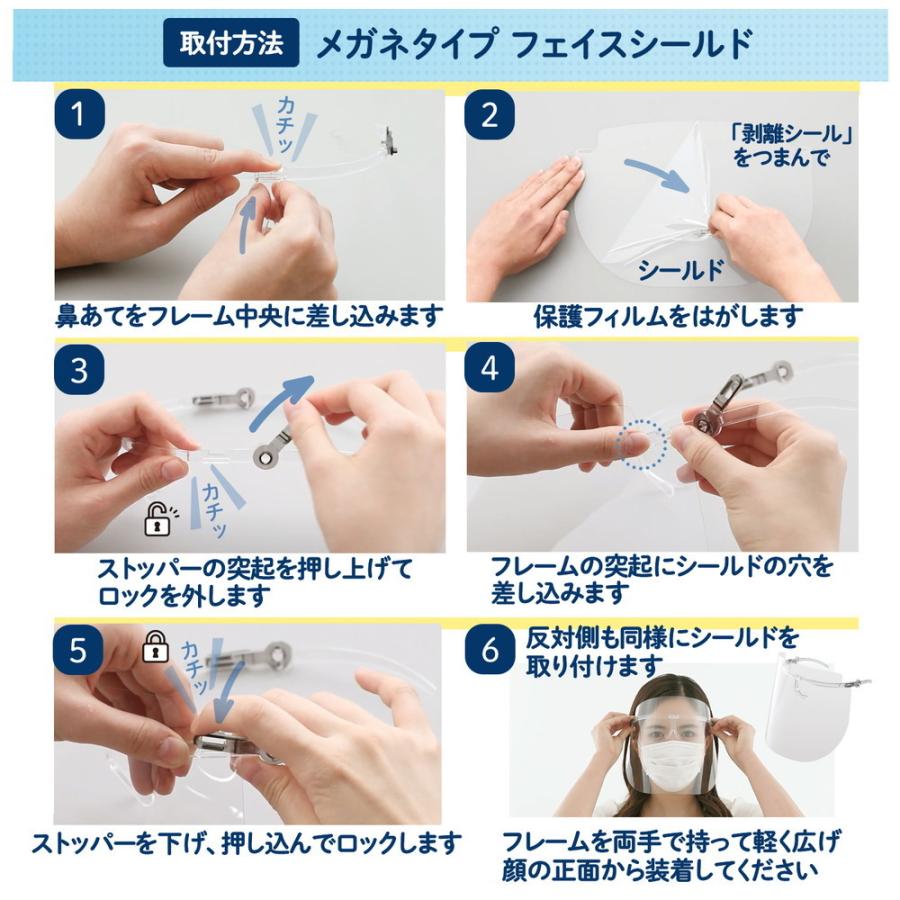 取付方法 メガネタイプ フェイスシールド

1

カチッ

鼻あてをフレーム中央に差し込みます

2

「剥離シール」をつまんで

シールド

保護フィルムをはがします

3

カチッ

ストッパーの突起を押し上げてロックを外します

4

フレームの突起にシールドの穴を差し込みます

5

カチッ

ストッパーを下げ、押し込んでロックします

6

反対側も同様にシールドを取り付けます

フレームを両手で持って軽く広げ顔の正面から装着してください