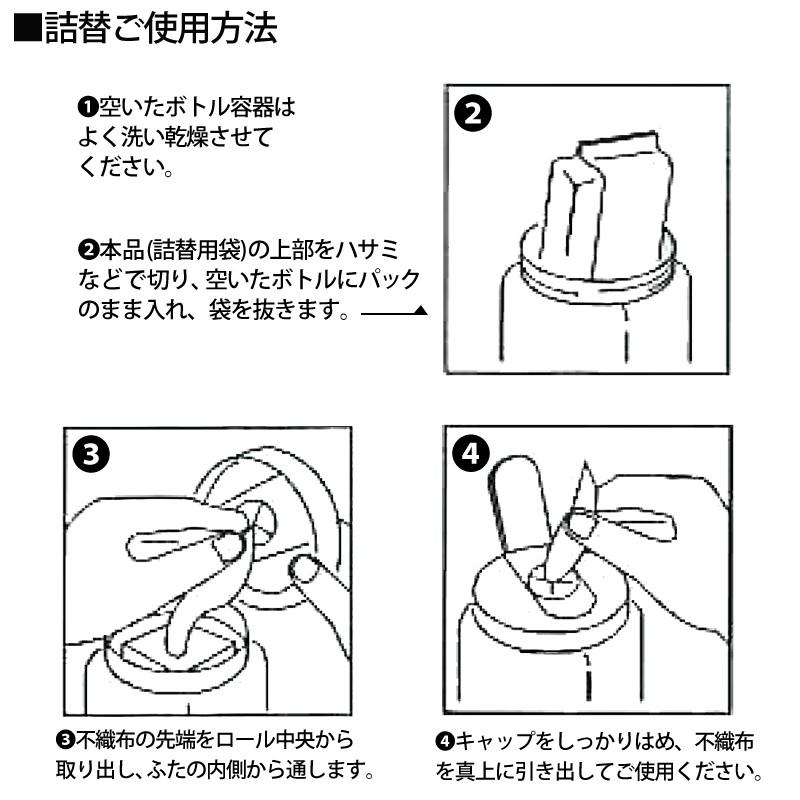 ■詰替ご使用方法

❶空いたボトル容器はよく洗い乾燥させてください。

❷本品(詰替用袋)の上部をハサミなどで切り、空いたボトルにパックのまま入れ、袋を抜きます。

❷

❸

❹

❸不織布の先端をロール中央から取り出し、ふたの内側から通します。

❹キャップをしっかりはめ、不織布を真上に引き出してご使用ください。