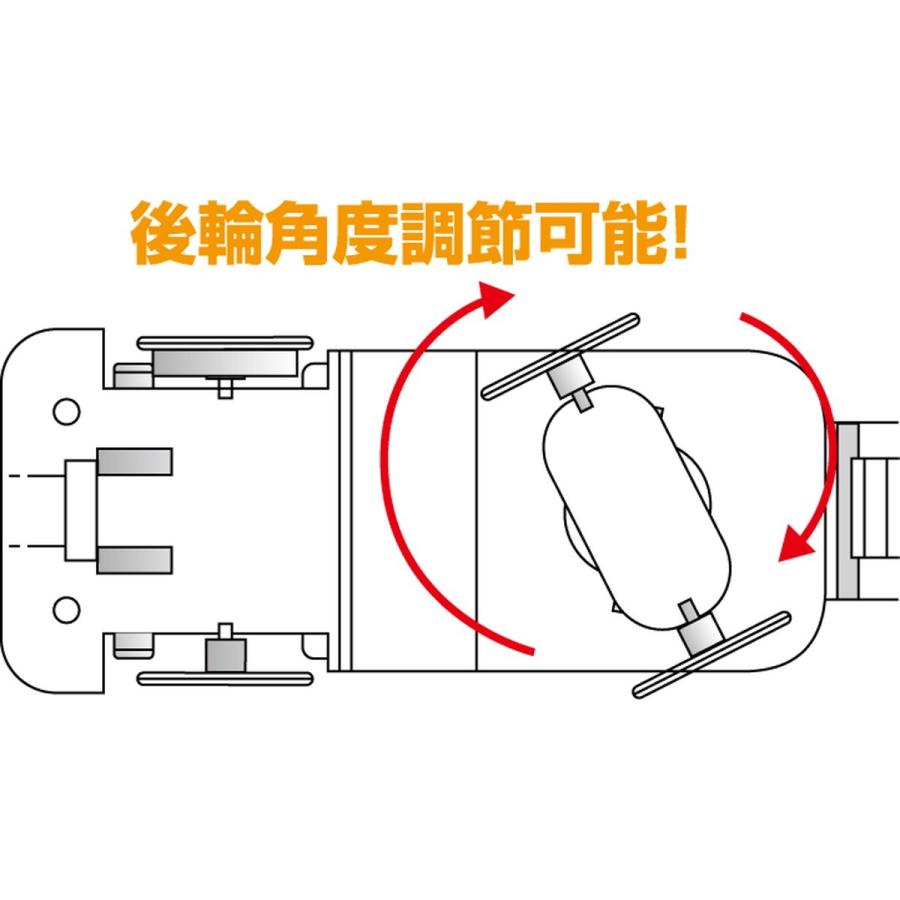 後輪角度調節可能!