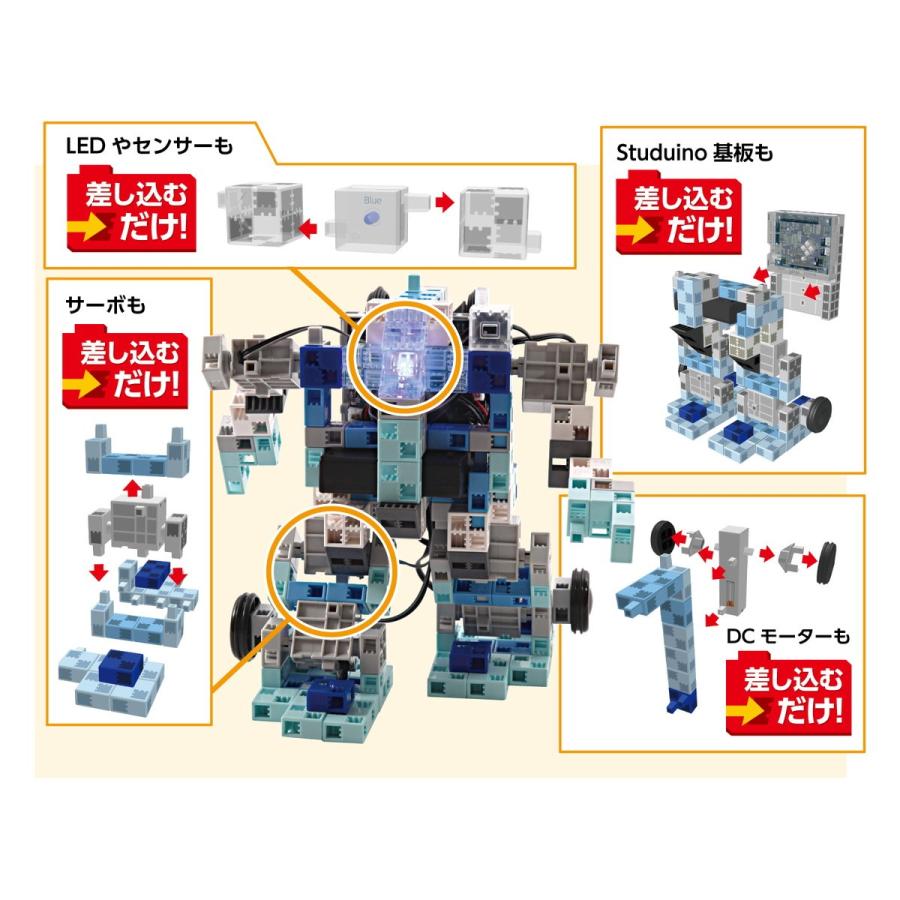 LED やセンサーも
差し込む
だけ!

Blue

Studuino 基板も
差し込む
だけ!

サーボも
差し込む
だけ!

DC モーターも
差し込む
だけ!