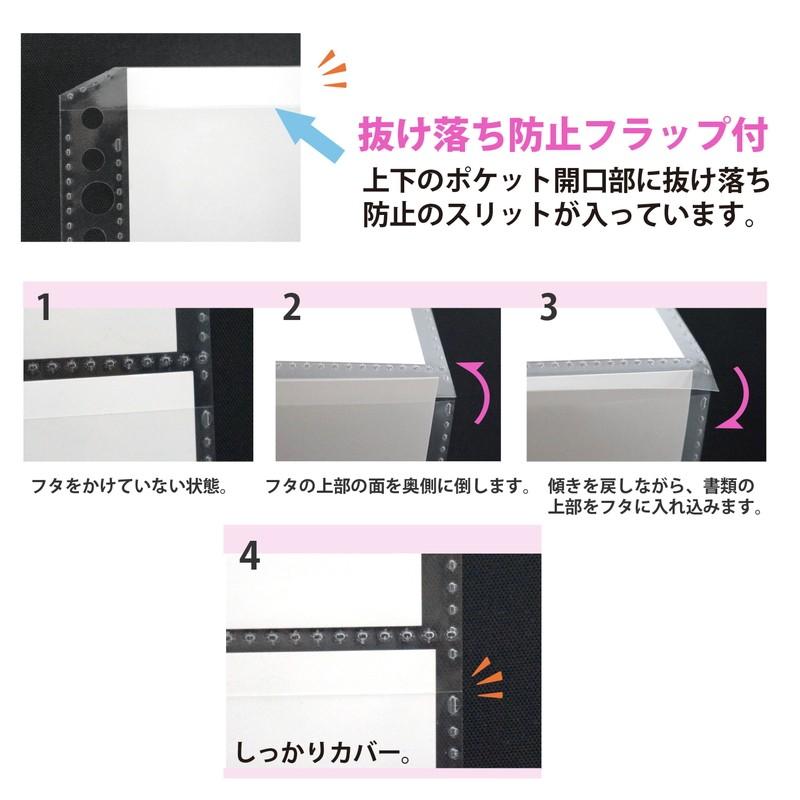 抜け落ち防止フラップ付
上下のポケット開口部に抜け落ち防止のスリットが入っています。

1
フタをかけていない状態。

2
フタの上部の面を奥側に倒します。

3
傾きを戻しながら、書類の上部をフタに入れ込みます。

4
しっかりカバー。