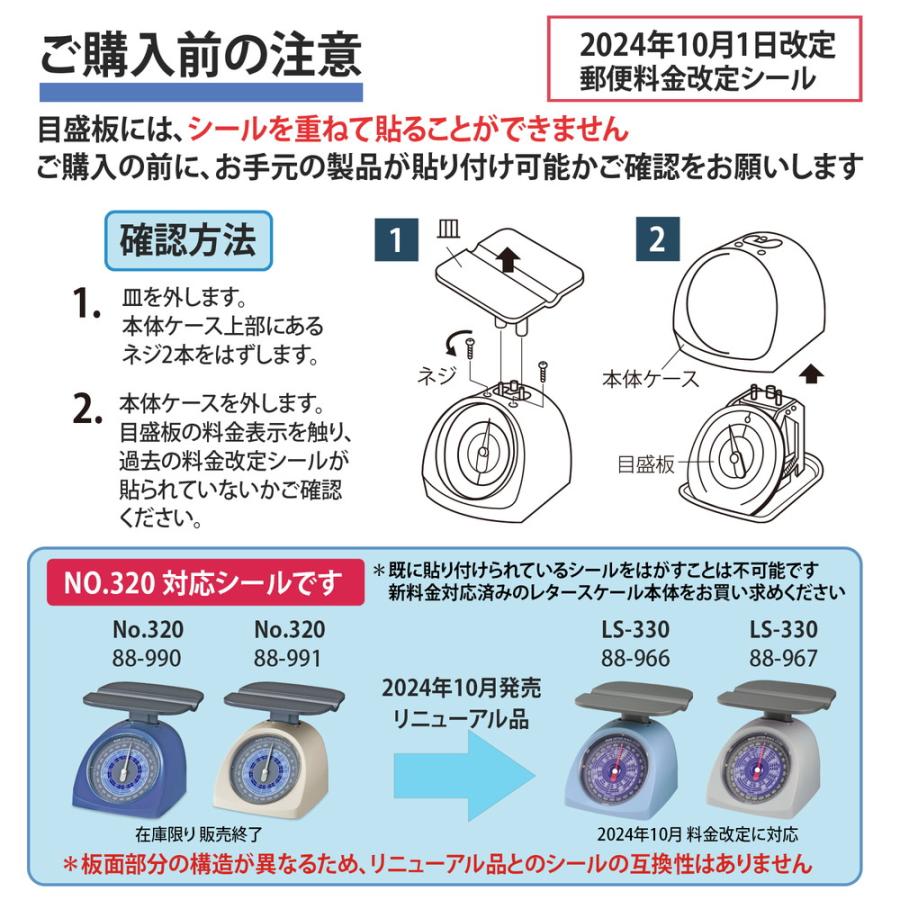 ご購入前の注意

2024年10月1日改定
郵便料金改定シール

目盛板には、シールを重ねて貼ることができません
ご購入の前に、お手元の製品が貼り付け可能かご確認をお願いします

確認方法

1. 皿を外します。
本体ケース上部にあるネジ2本をはずします。

2. 本体ケースを外します。
目盛板の料金表示を触り、過去の料金改定シールが貼られていないかご確認ください。

1
皿
ネジ

2
本体ケース
目盛板

NO.320 対応シールです

＊既に貼り付けられているシールをはがすことは不可能です
新料金対応済みのレタースケール本体をお買い求めください

No.320
88-990

No.320
88-991

2024年10月発売
リニューアル品

LS-330
88-966

LS-330
88-967

在庫限り 販売終了

2024年10月 料金改定に対応

＊板面部分の構造が異なるため、リニューアル品とのシールの互換性はありません