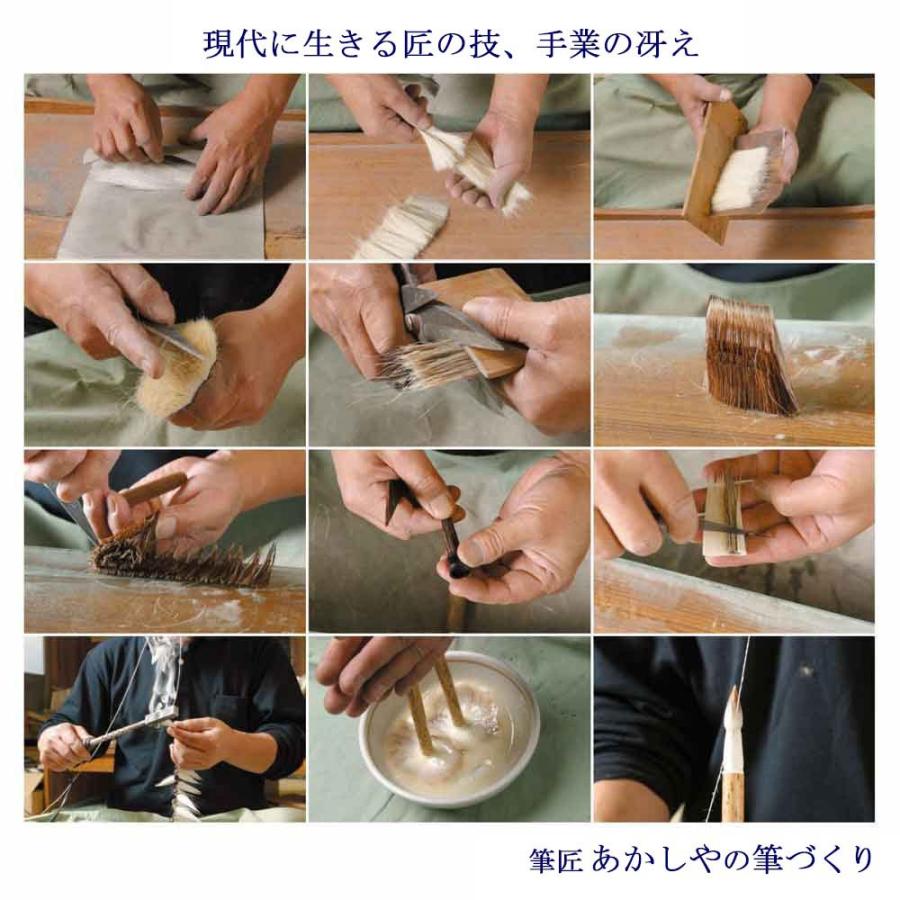 現代に生きる匠の技、手業の冴え

筆匠 あかしやの筆づくり