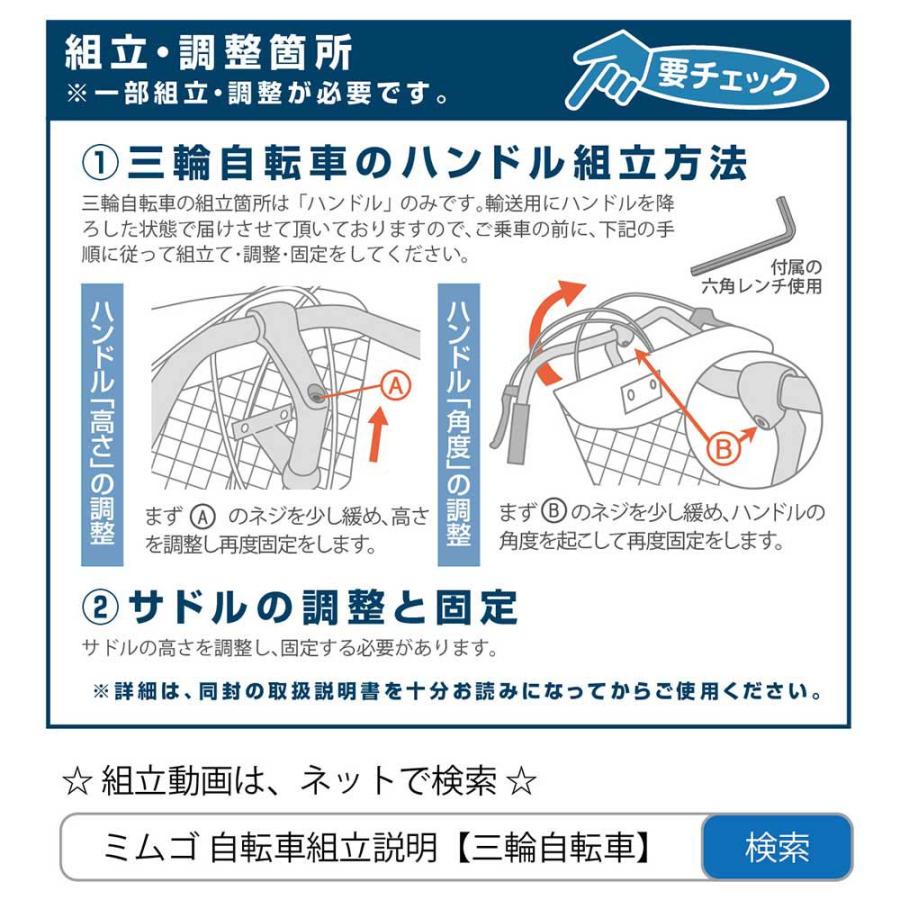 組立・調整箇所
※一部組立・調整が必要です。

要チェック

①三輪自転車のハンドル組立方法

三輪自転車の組立箇所は「ハンドル」のみです。輸送用にハンドルを降ろした状態で届けさせて頂いておりますので、ご乗車の前に、下記の手順に従って組立て・調整・固定をしてください。

付属の六角レンチ使用

ハンドル「高さ」の調整

Ⓐ

まず Ⓐ のネジを少し緩め、高さを調整し再度固定をします。

ハンドル「角度」の調整

Ⓑ

まず Ⓑ のネジを少し緩め、ハンドルの角度を起こして再度固定をします。

②サドルの調整と固定

サドルの高さを調整し、固定する必要があります。

※詳細は、同封の取扱説明書を十分お読みになってからご使用ください。

☆ 組立動画は、ネットで検索 ☆

ミムゴ 自転車組立説明【三輪自転車】

検索