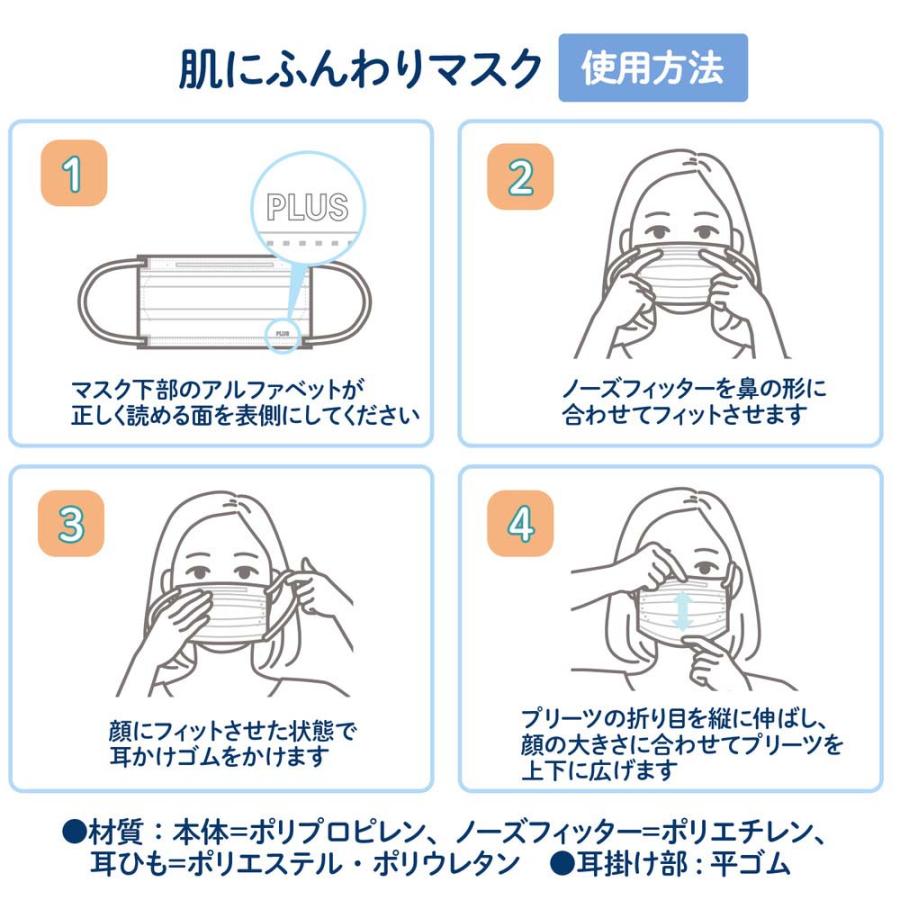 肌にふんわりマスク 使用方法

1

PLUS

PLUS

マスク下部のアルファベットが正しく読める面を表側にしてください

2

ノーズフィッターを鼻の形に合わせてフィットさせます

3

顔にフィットさせた状態で耳かけゴムをかけます

4

プリーツの折り目を縦に伸ばし、顔の大きさに合わせてプリーツを上下に広げます

●材質：本体=ポリプロピレン、ノーズフィッター=ポリエチレン、耳ひも=ポリエステル・ポリウレタン ●耳掛け部：平ゴム